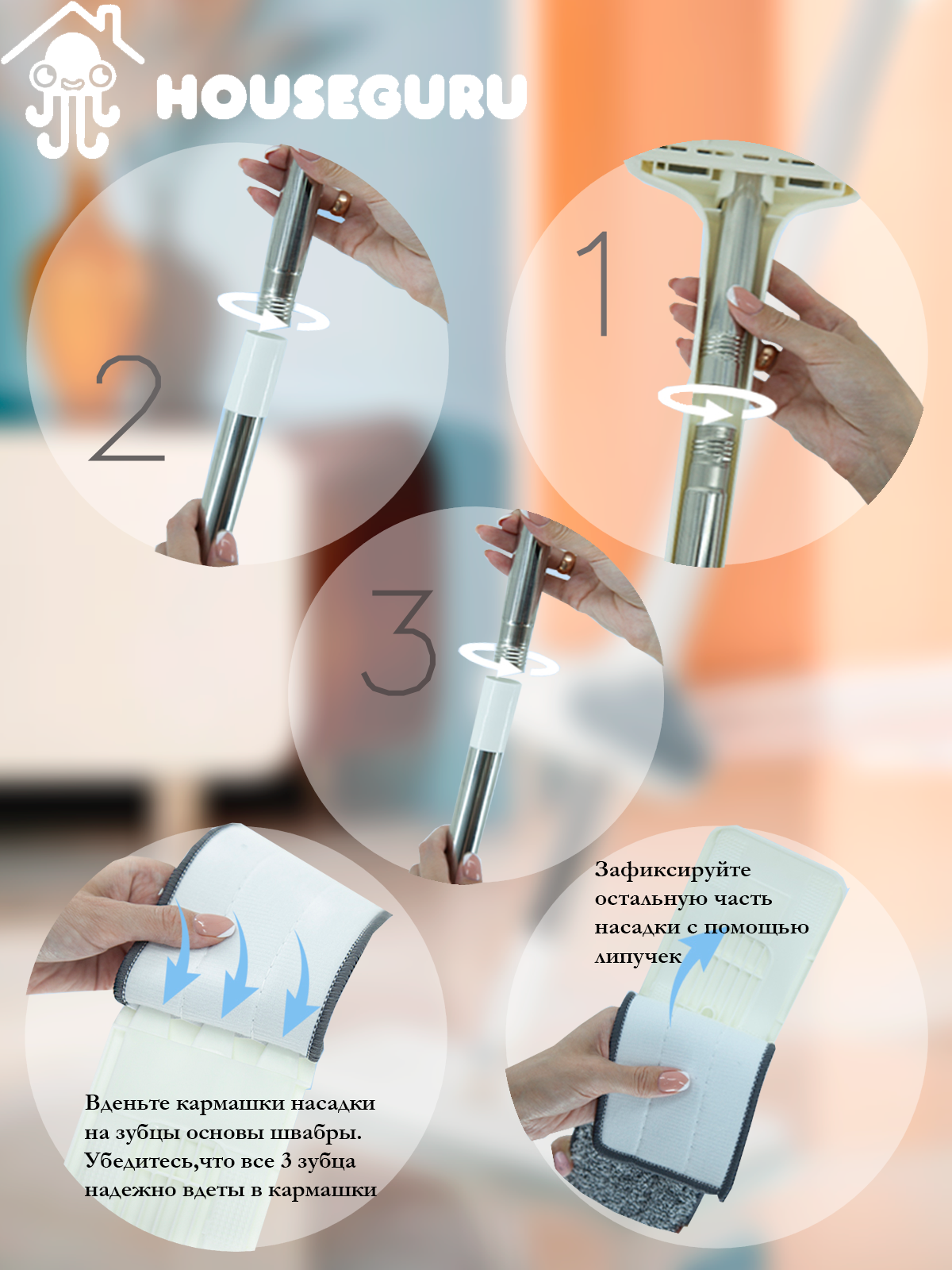 HOUSEGURU

2

1

3

Зафиксируйте остальную часть насадки с помощью липучек

Вденьте кармашки насадки на зубцы основы швабры. Убедитесь,что все 3 зубца надежно вдеты в кармашки