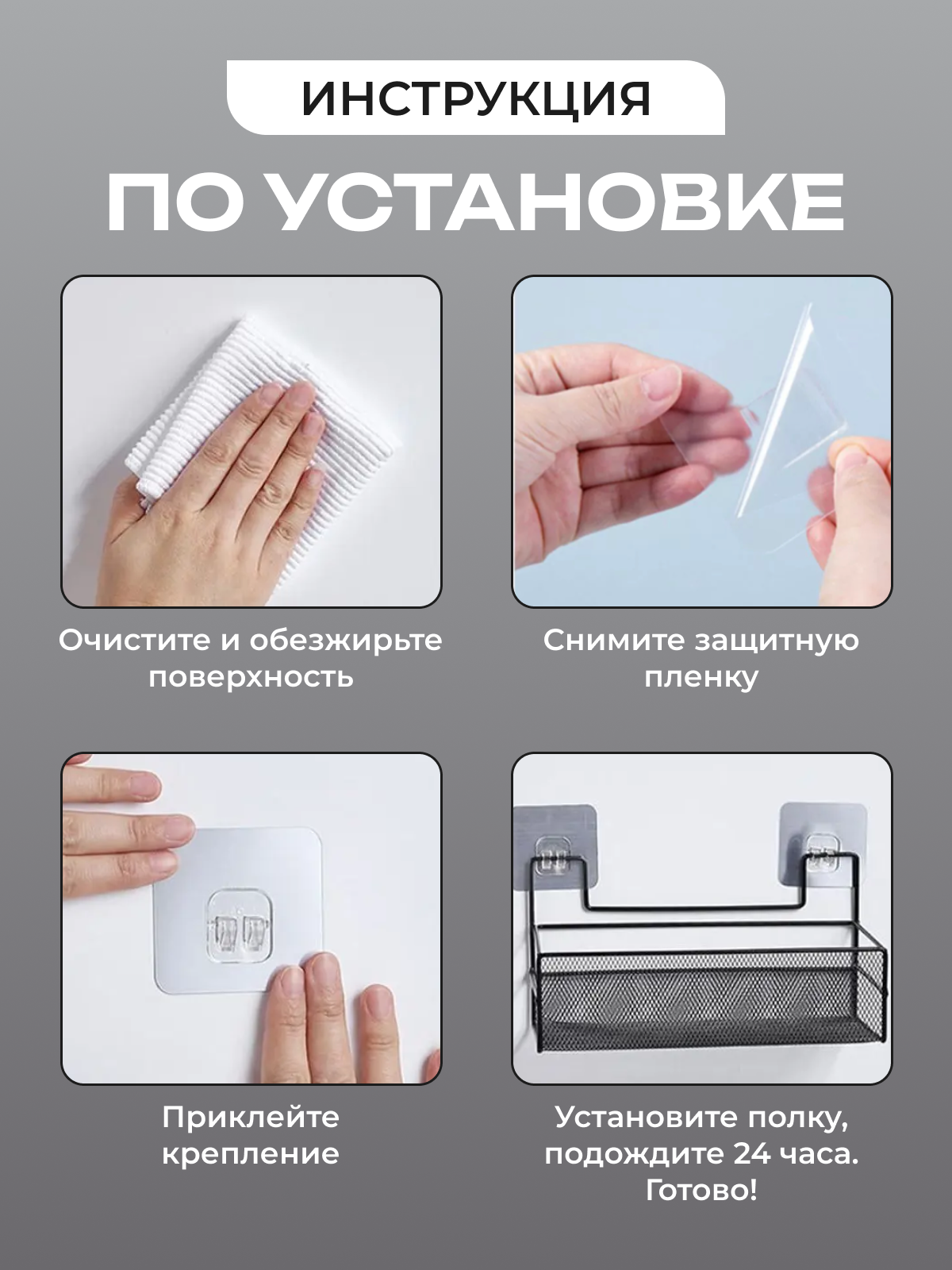 ИНСТРУКЦИЯ

ПО УСТАНОВКЕ

Очистите и обезжирьте поверхность

Снимите защитную пленку

Приклейте крепление

Установите полку, подождите 24 часа. Готово!