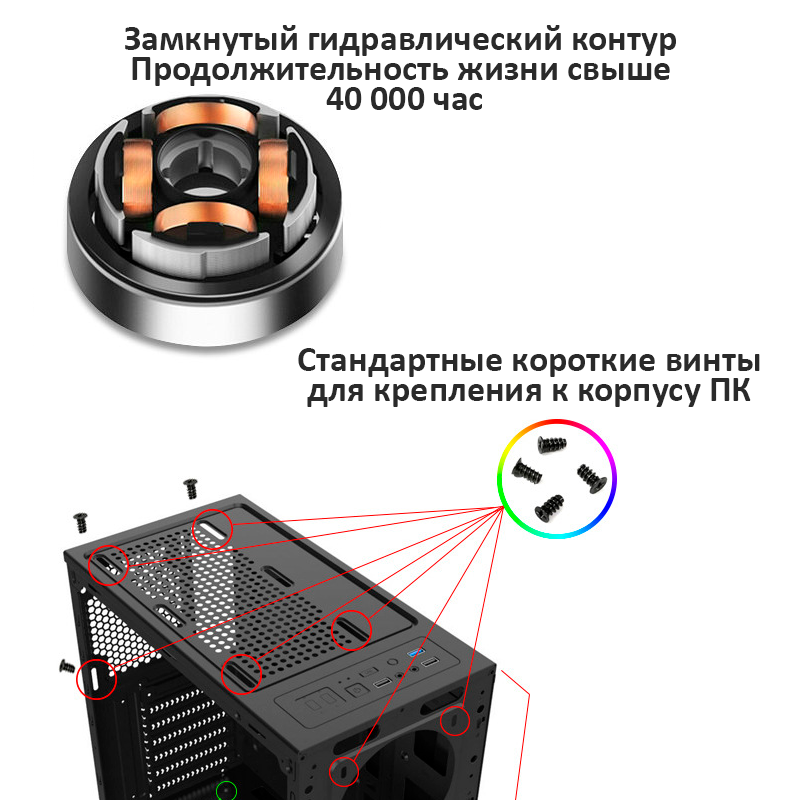 Замкнутый гидравлический контур
Продолжительность жизни свыше
40 000 час

Стандартные короткие винты
для крепления к корпусу ПК