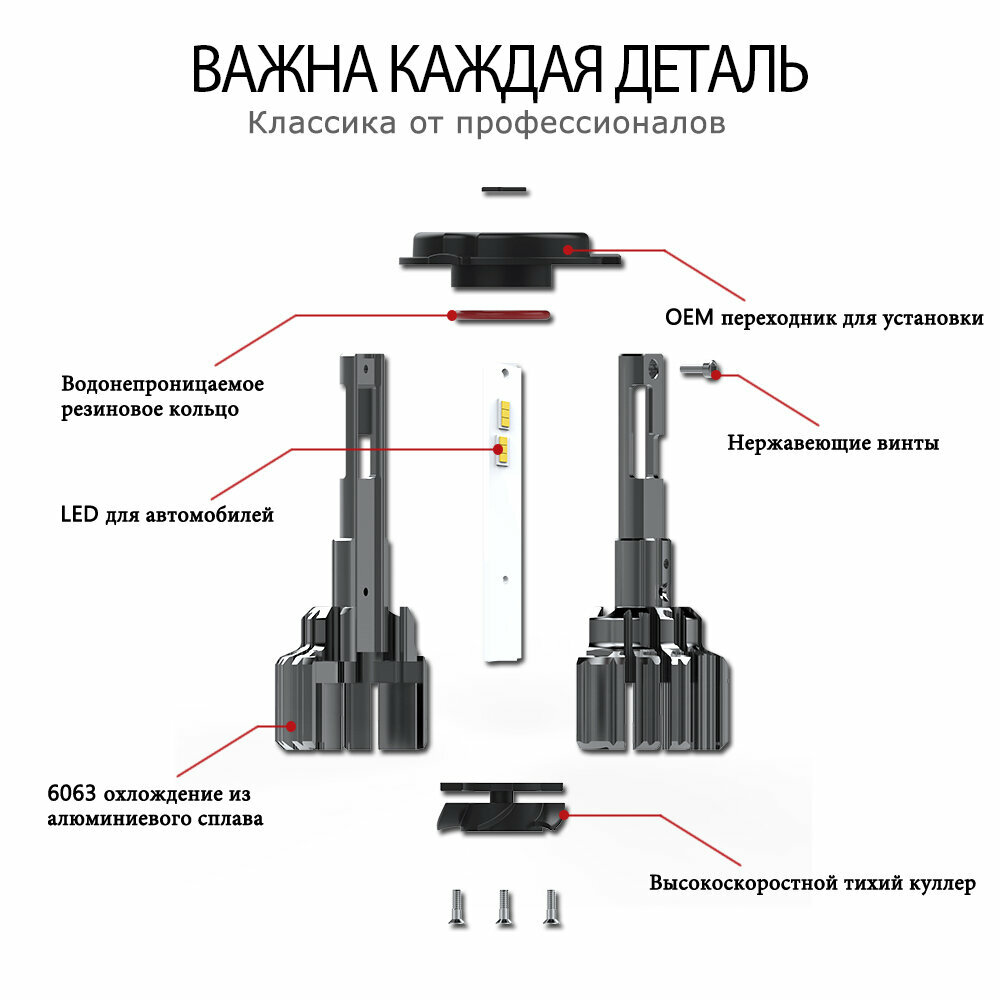 ВАЖНА КАЖДАЯ ДЕТАЛЬ
Классика от профессионалов

OEM переходник для установки

Водонепроницаемое резиновое кольцо

Нержавеющие винты

LED для автомобилей

6063 охлождение из алюминиевого сплава

Высокоскоростной тихий куллер