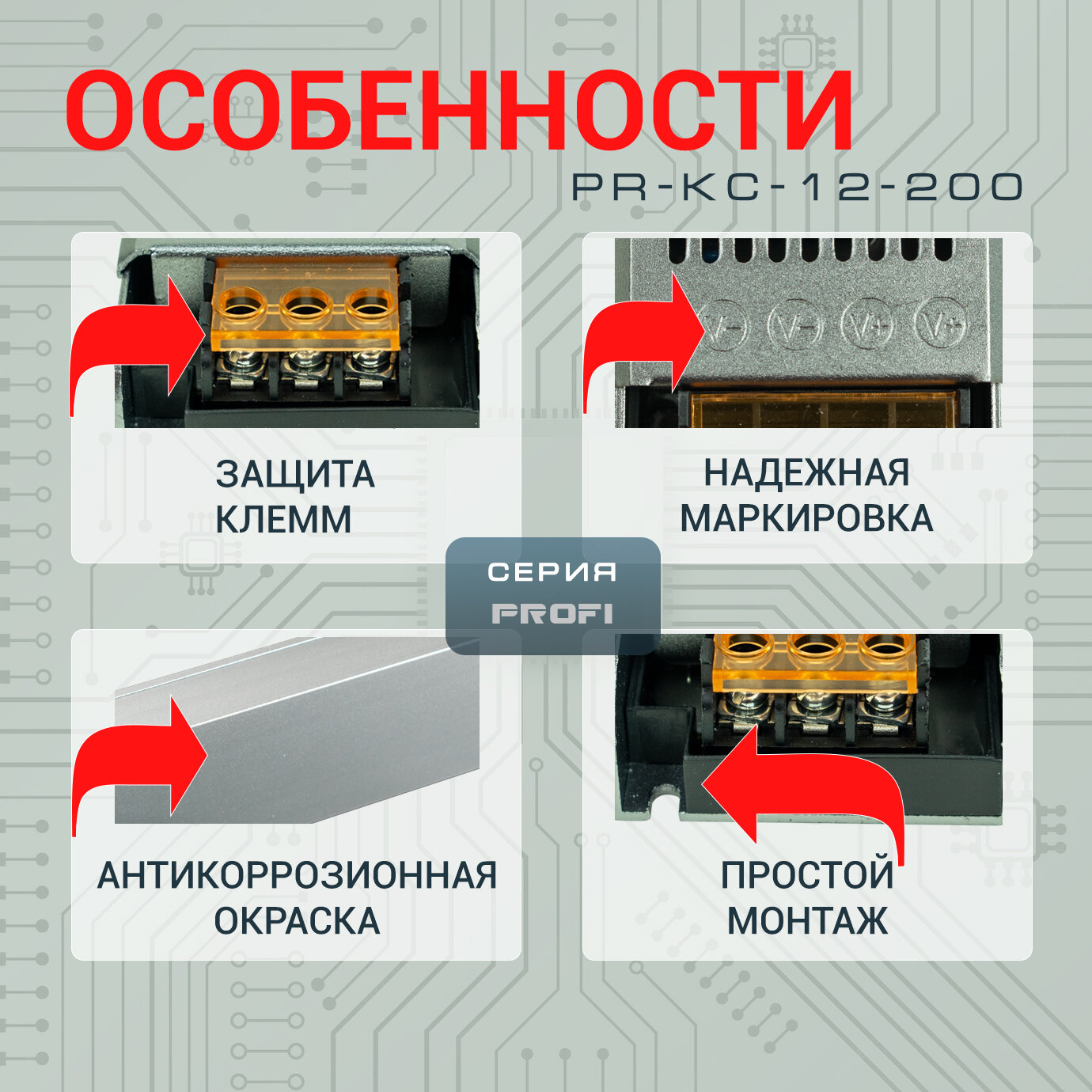 ОСОБЕННОСТИ

PR-KC-12-200

V- V- V+ V+

ЗАЩИТА КЛЕММ

НАДЕЖНАЯ МАРКИРОВКА

СЕРИЯ PROFI

АНТИКОРРОЗИОННАЯ ОКРАСКА

ПРОСТОЙ МОНТАЖ