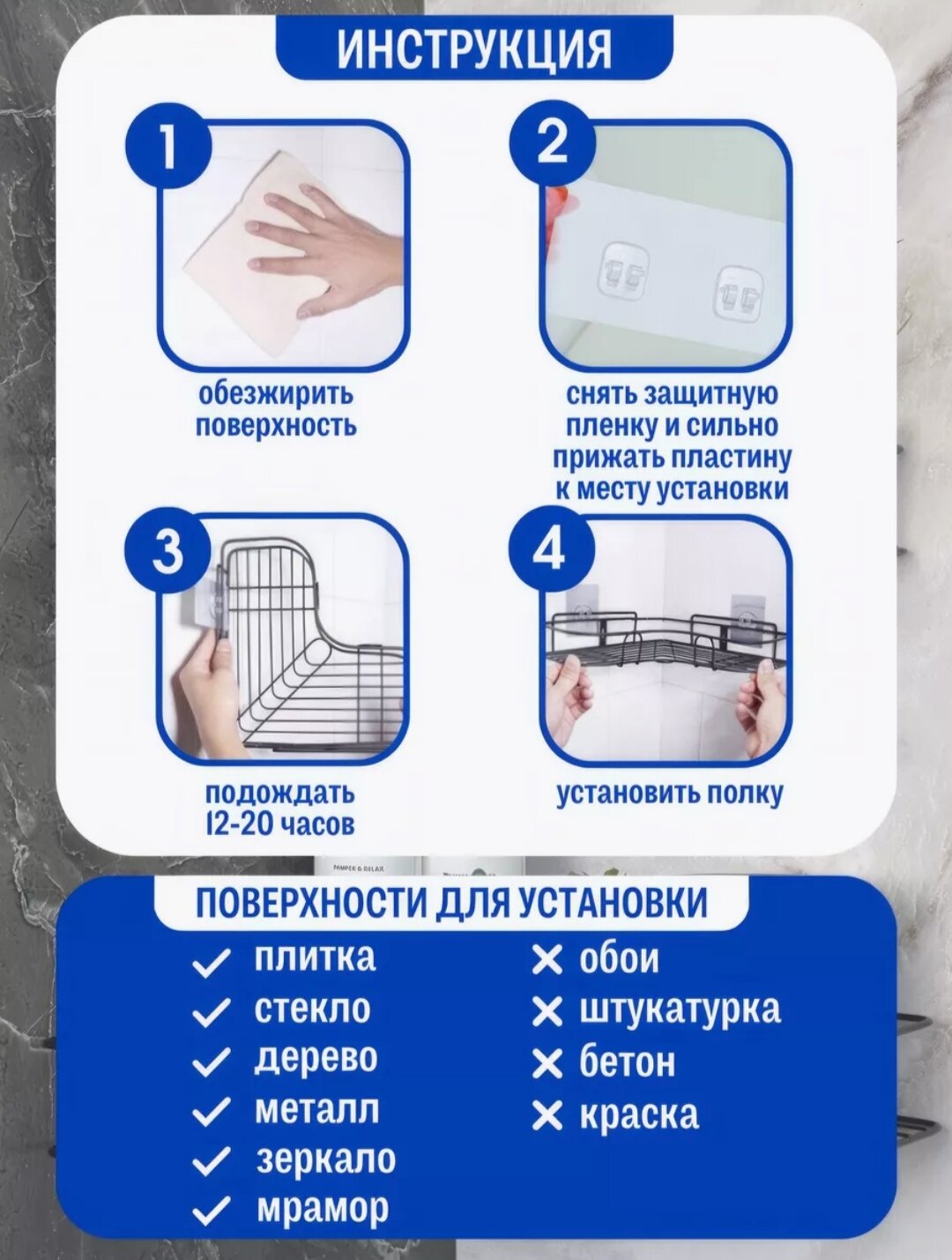 ИНСТРУКЦИЯ

1

обезжирить поверхность

2

снять защитную пленку и сильно прижать пластину к месту установки

3

подождать 12-20 часов

4

установить полку

ПОВЕРХНОСТИ ДЛЯ УСТАНОВКИ

✓ плитка
✓ стекло
✓ дерево
✓ металл
✓ зеркало
✓ мрамор

✕ обои
✕ штукатурка
✕ бетон
✕ краска