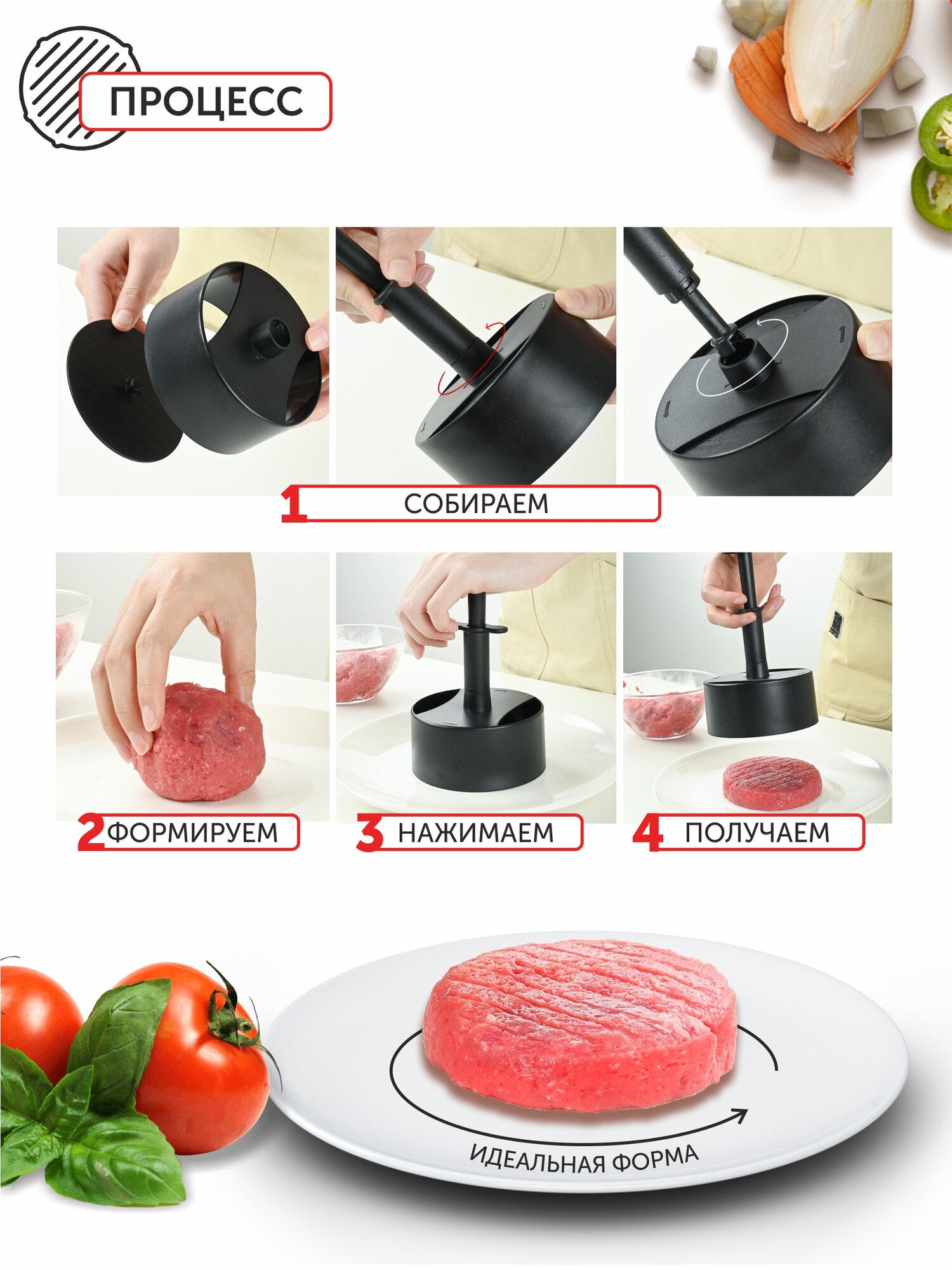 ПРОЦЕСС

1 СОБИРАЕМ

2 ФОРМИРУЕМ

3 НАЖИМАЕМ

4 ПОЛУЧАЕМ

ИДЕАЛЬНАЯ ФОРМА