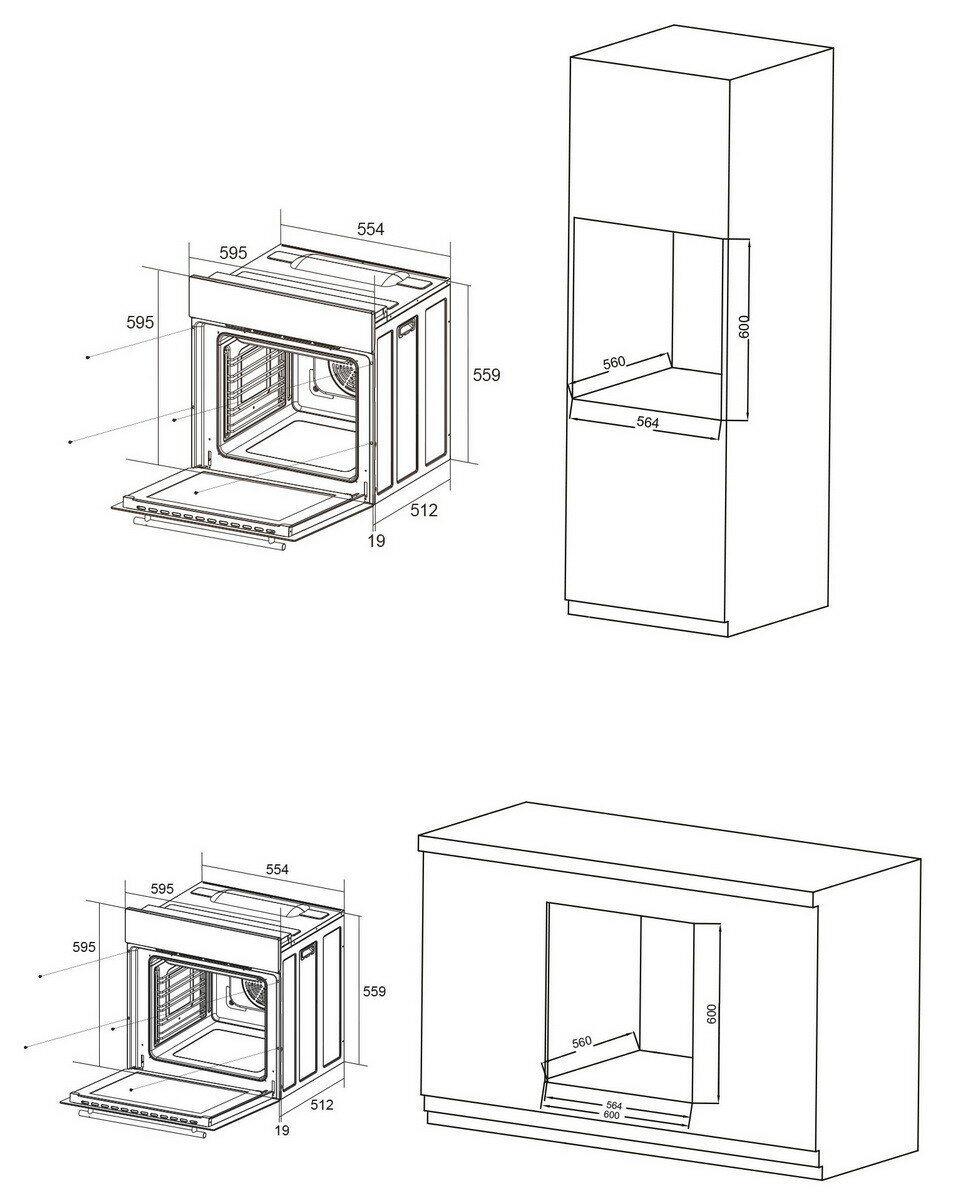 554
595
595
559
512
19

600
560
564

554
595
595
559
512
19

600
560
564
600