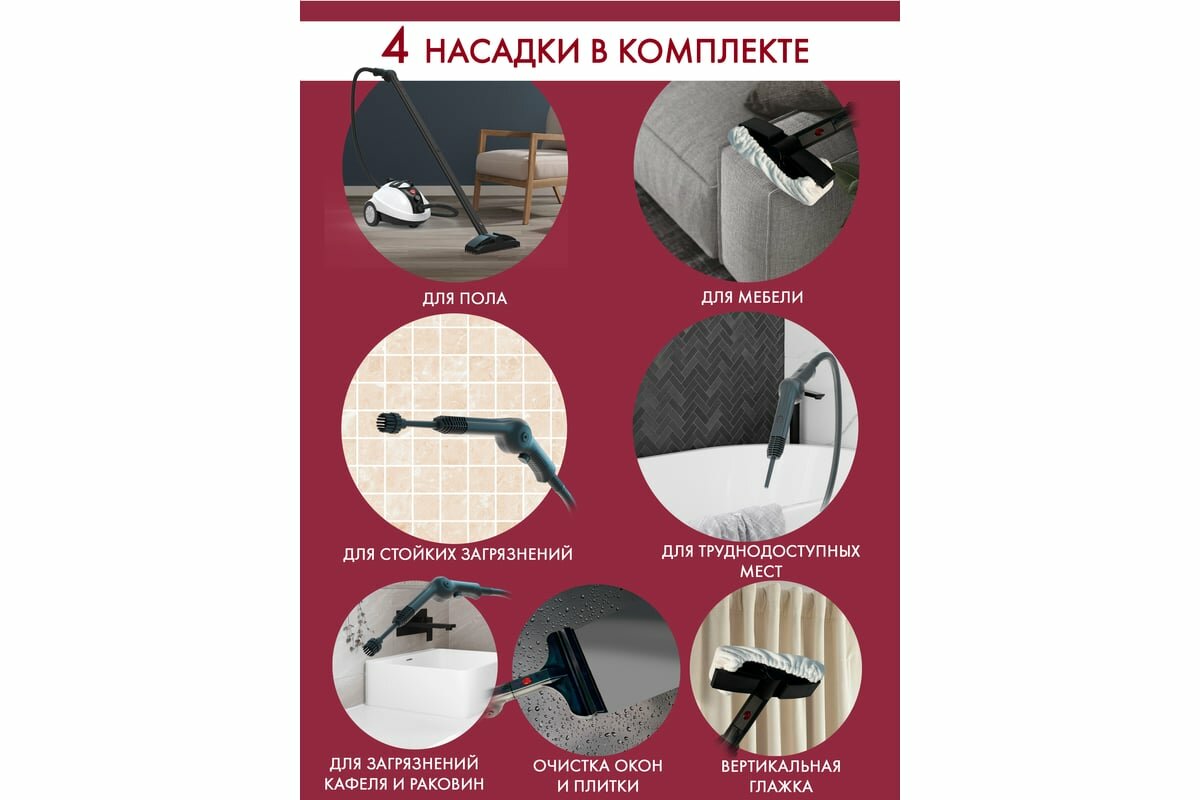 4 НАСАДКИ В КОМПЛЕКТЕ

ДЛЯ ПОЛА

ДЛЯ МЕБЕЛИ

ДЛЯ СТОЙКИХ ЗАГРЯЗНЕНИЙ

ДЛЯ ТРУДНОДОСТУПНЫХ МЕСТ

ДЛЯ ЗАГРЯЗНЕНИЙ КАФЕЛЯ И РАКОВИН

ОЧИСТКА ОКОН И ПЛИТКИ

ВЕРТИКАЛЬНАЯ ГЛАЖКА