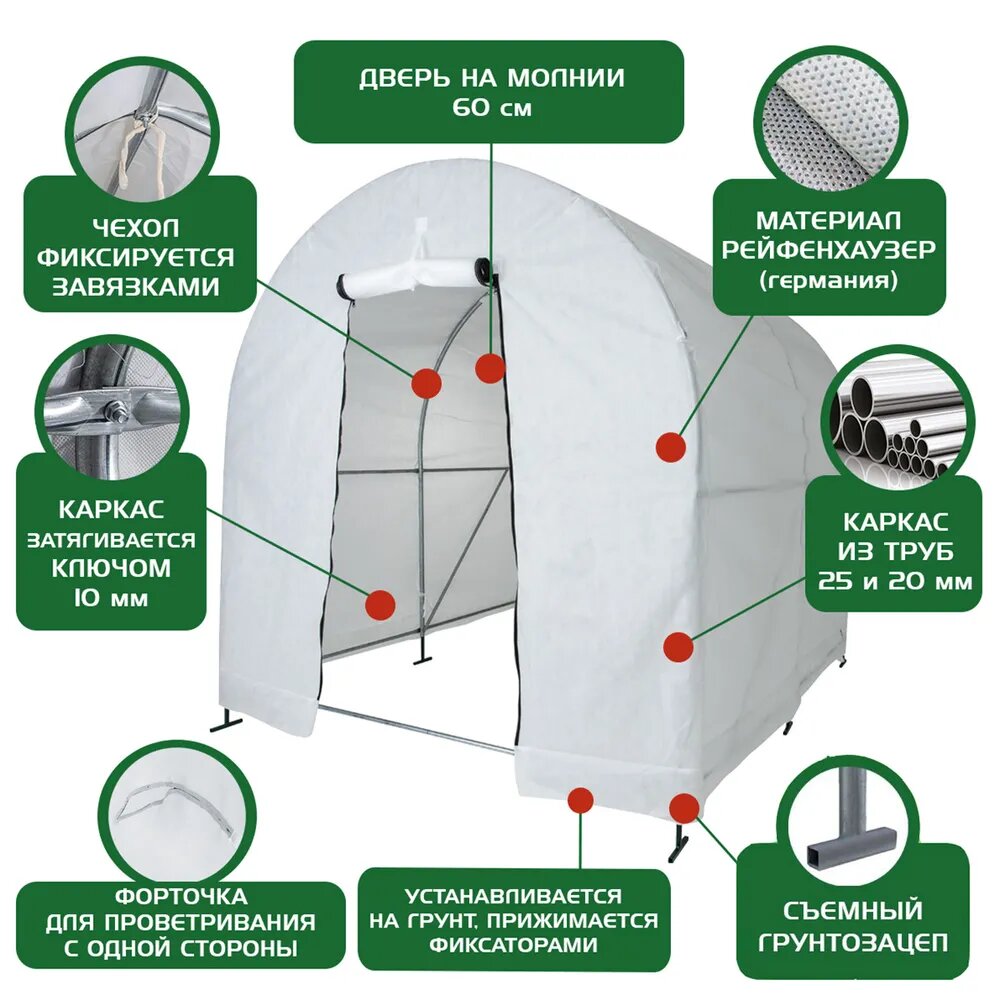 ДВЕРЬ НА МОЛНИИ 60 см

ЧЕХОЛ ФИКСИРУЕТСЯ ЗАВЯЗКАМИ

МАТЕРИАЛ РЕЙФЕНХАУЗЕР (германия)

КАРКАС ЗАТЯГИВАЕТСЯ КЛЮЧОМ 10 мм

КАРКАС ИЗ ТРУБ 25 и 20 мм

ФОРТОЧКА ДЛЯ ПРОВЕТРИВАНИЯ С ОДНОЙ СТОРОНЫ

УСТАНАВЛИВАЕТСЯ НА ГРУНТ, ПРИЖИМАЕТСЯ ФИКСАТОРАМИ

СЪЕМНЫЙ ГРУНТОЗАЦЕП