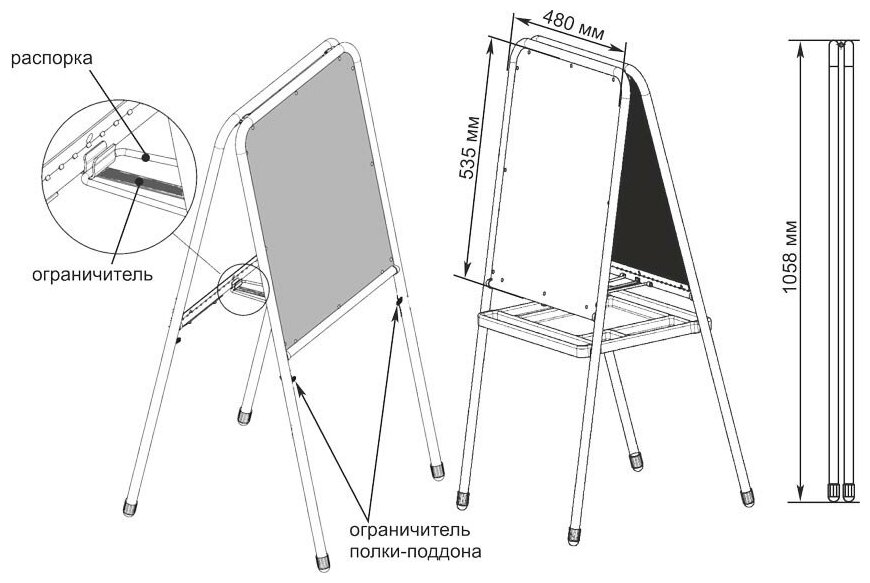 распорка

ограничитель

ограничитель полки-поддона

480 мм

535 мм

1058 мм