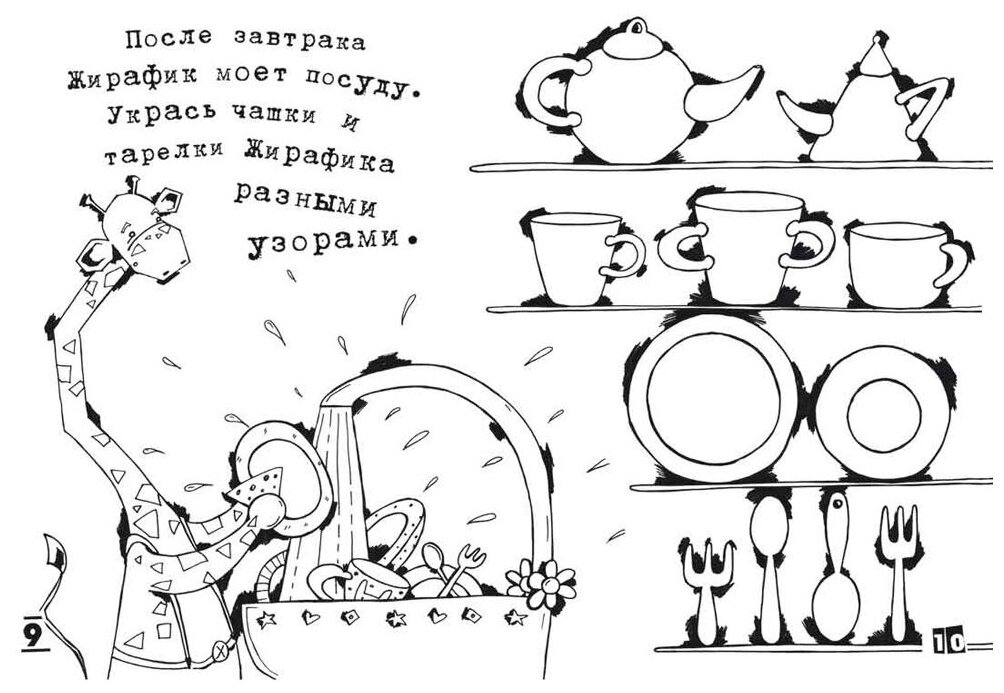 После завтрака Жирафик моет посуду. Укрась чашки и тарелки Жирафика разными узорами.

9

10