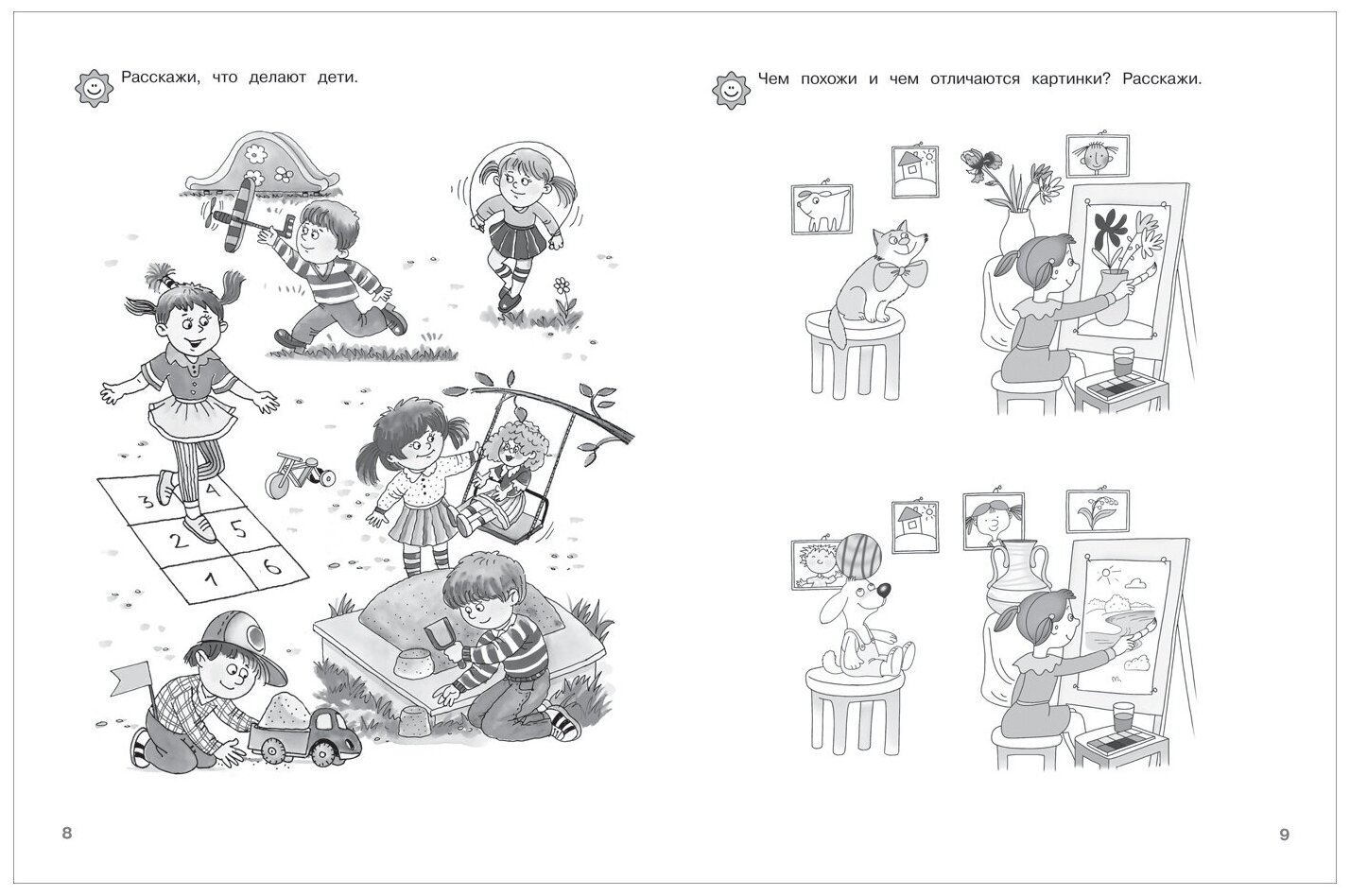 Расскажи, что делают дети.

3 4
2 5
1 6

8

Чем похожи и чем отличаются картинки? Расскажи.

9