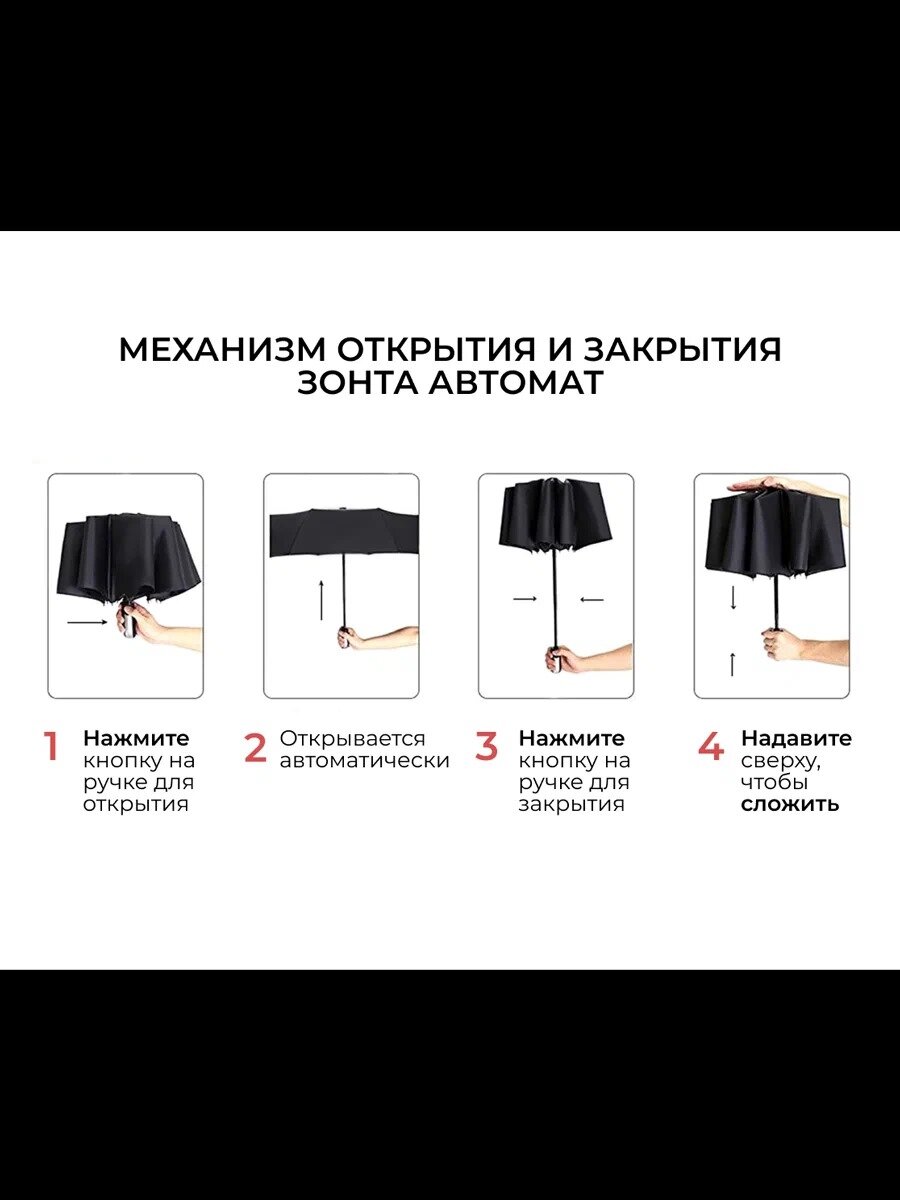 МЕХАНИЗМ ОТКРЫТИЯ И ЗАКРЫТИЯ ЗОНТА АВТОМАТ

1 Нажмите кнопку на ручке для открытия

2 Открывается автоматически

3 Нажмите кнопку на ручке для закрытия

4 Надавите сверху, чтобы сложить