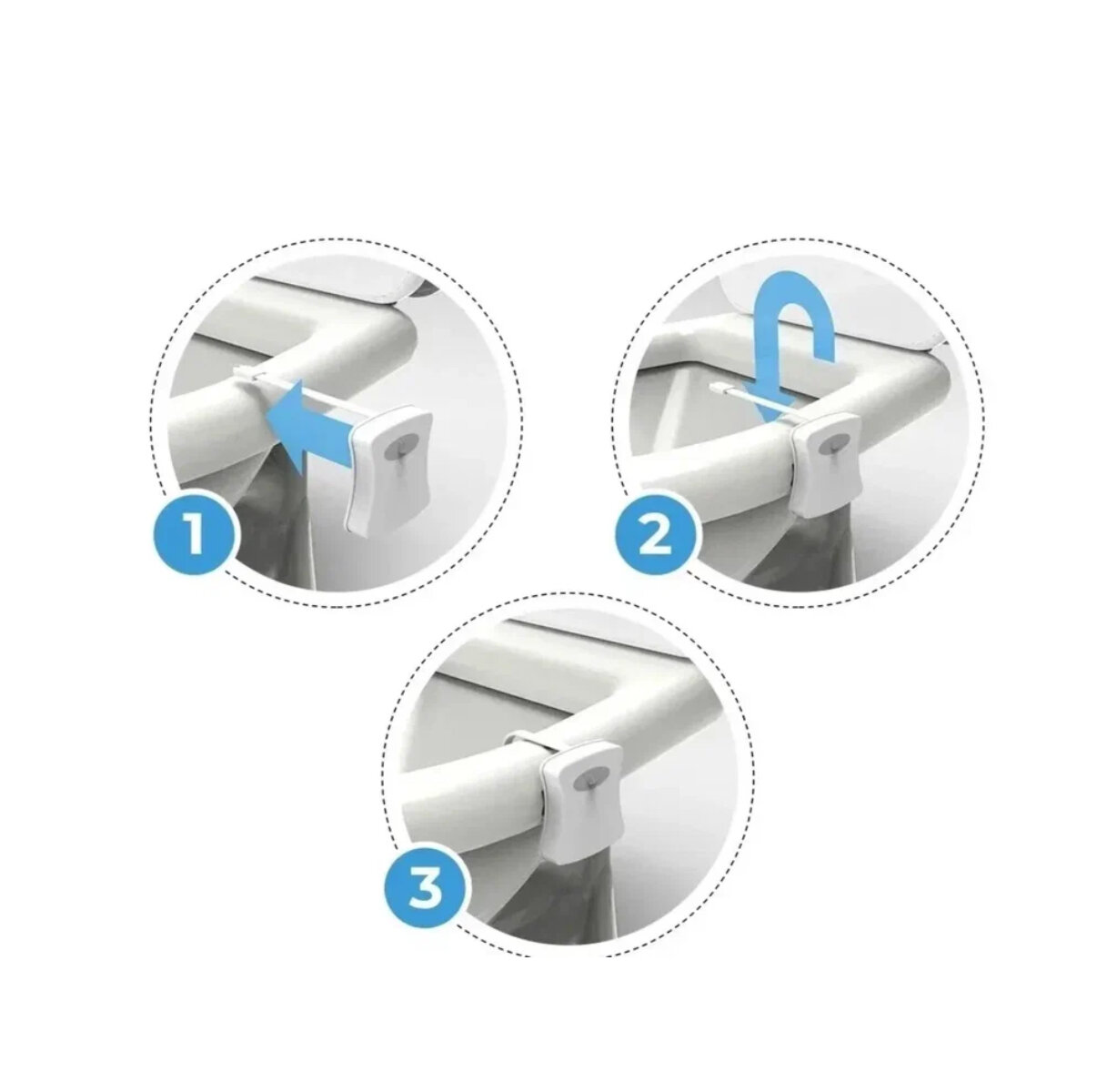 1

2

3