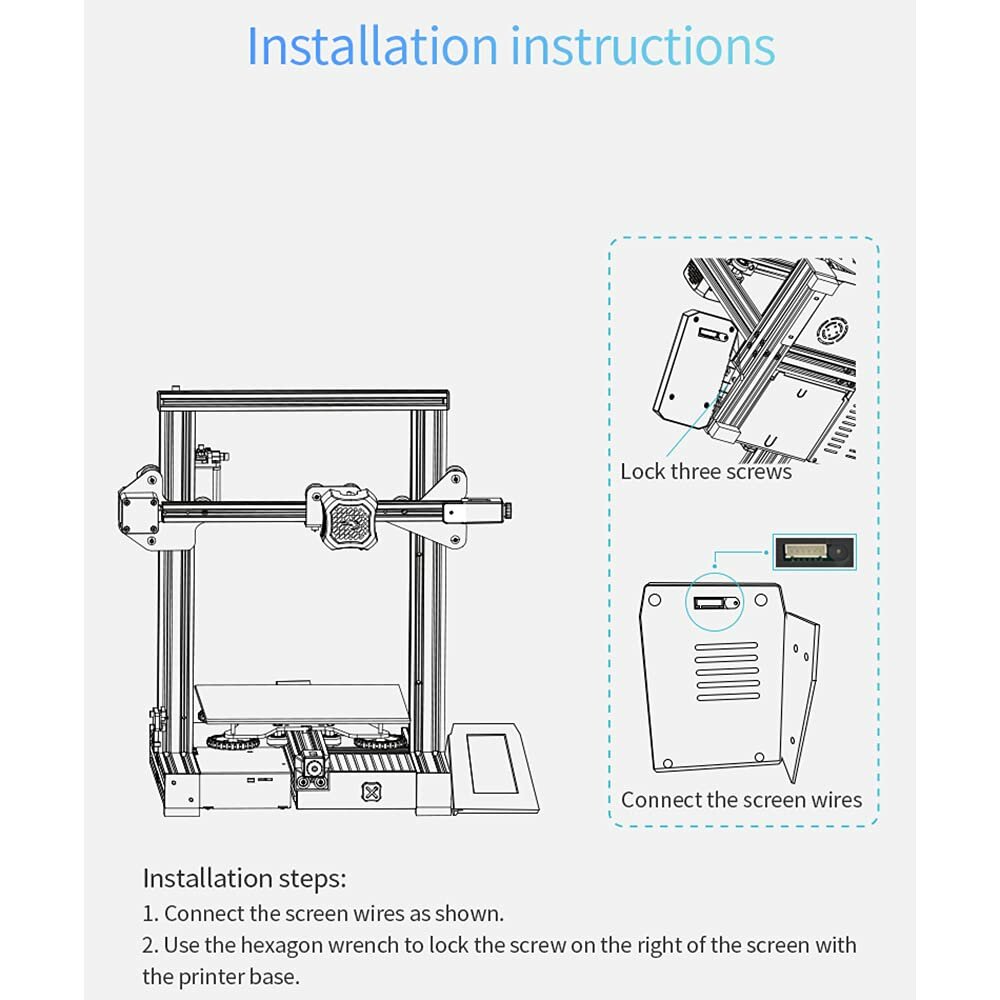 Installation instructions

Lock three screws

Connect the screen wires

Installation steps:
1. Connect the screen wires as shown.
2. Use the hexagon wrench to lock the screw on the right of the screen with the printer base.