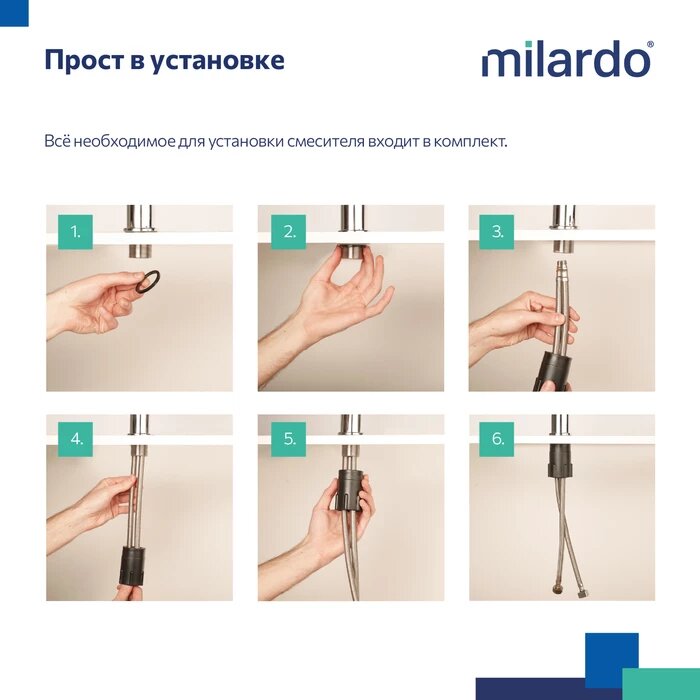 Прост в установке

milardo®

Всё необходимое для установки смесителя входит в комплект.

1.

2.

3.

4.

5.

6.