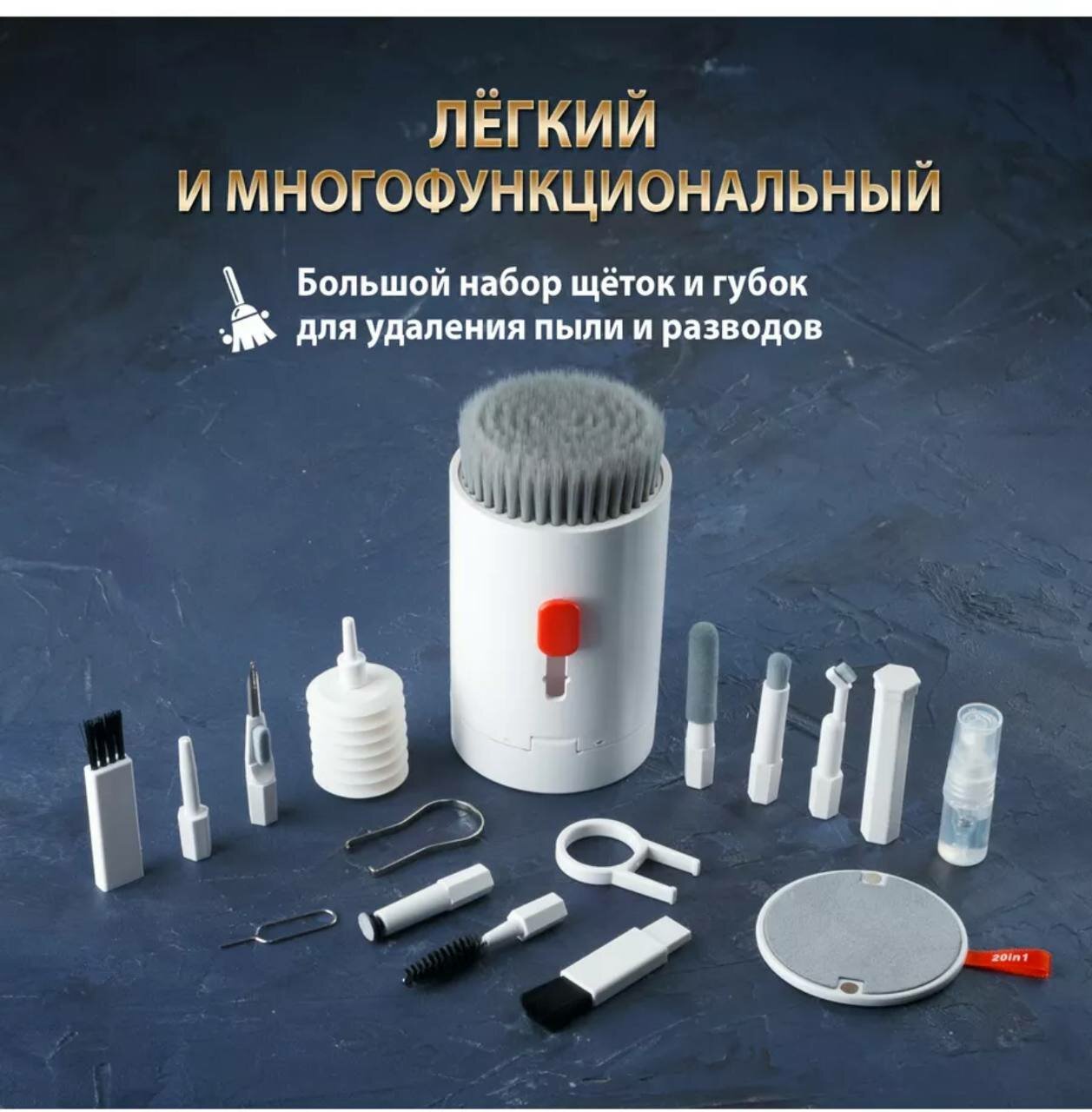 ЛЁГКИЙ
И МНОГОФУНКЦИОНАЛЬНЫЙ

Большой набор щёток и губок для удаления пыли и разводов

20in1