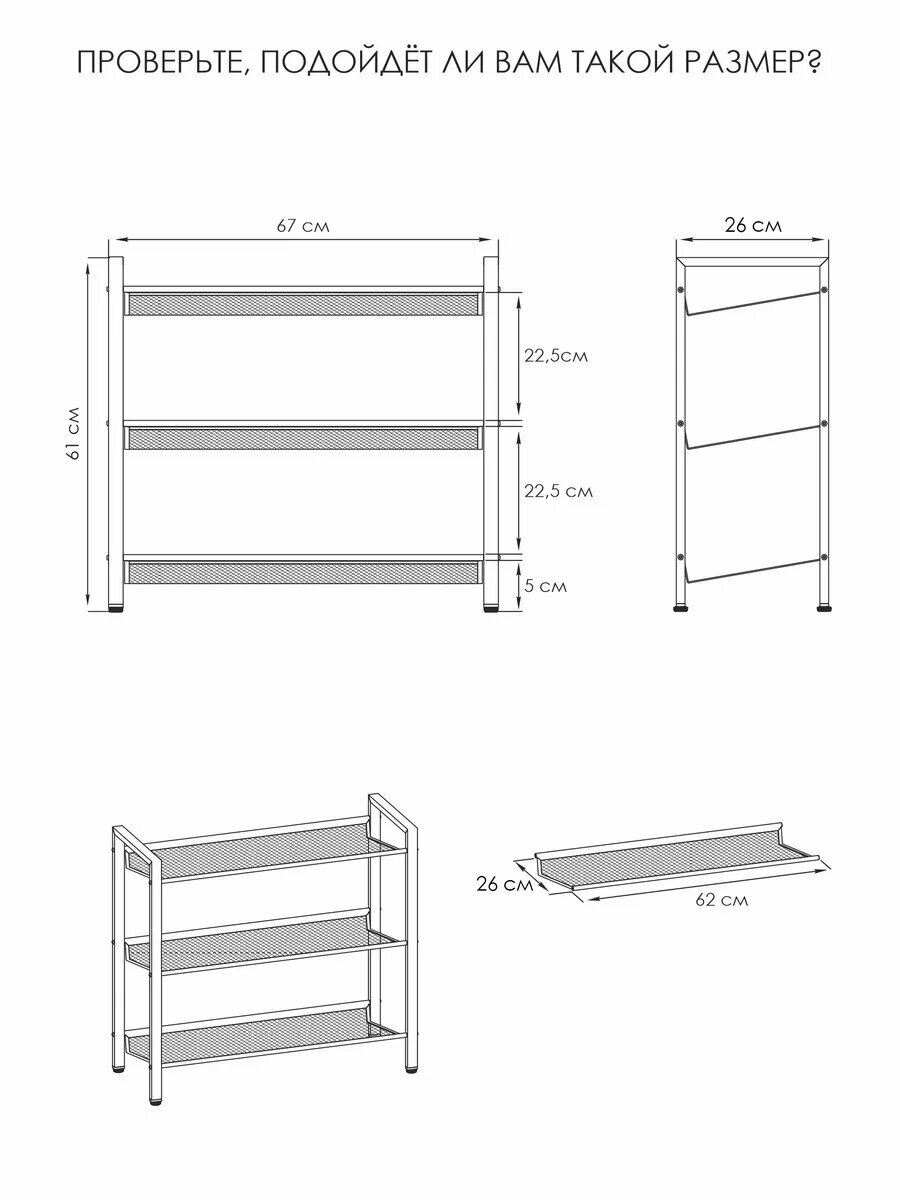 ПРОВЕРЬТЕ, ПОДОЙДЁТ ЛИ ВАМ ТАКОЙ РАЗМЕР?

67 см

61 см

22,5см

22,5 см

5 см

26 см

26 см

62 см