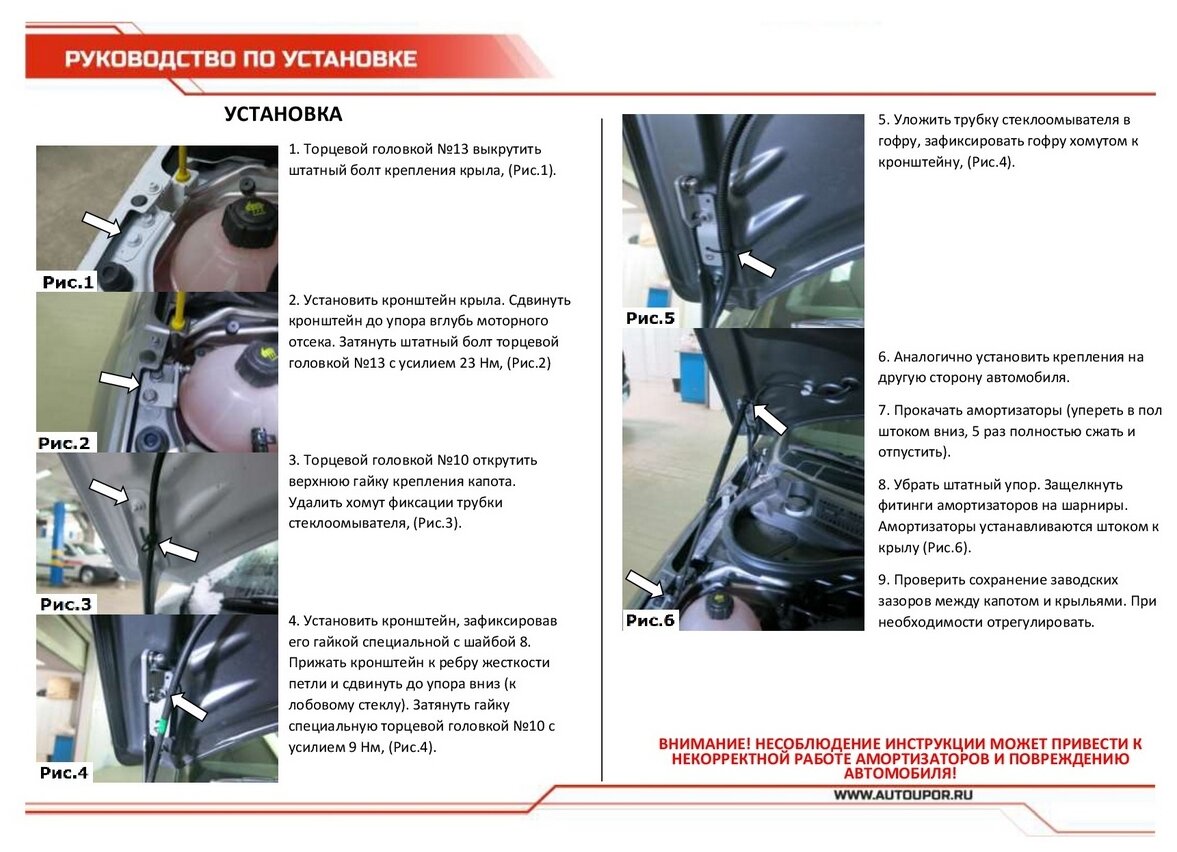 РУКОВОДСТВО ПО УСТАНОВКЕ

УСТАНОВКА

Рис.1

1. Торцевой головкой №13 выкрутить штатный болт крепления крыла, (Рис.1).

Рис.2

2. Установить кронштейн крыла. Сдвинуть кронштейн до упора вглубь моторного отсека. Затянуть штатный болт торцевой головкой №13 с усилием 23 Нм, (Рис.2)

Рис.3

3. Торцевой головкой №10 открутить верхнюю гайку крепления капота. Удалить хомут фиксации трубки стеклоомывателя, (Рис.3).

Рис.4

4. Установить кронштейн, зафиксировав его гайкой специальной с шайбой 8. Прижать кронштейн к ребру жесткости петли и сдвинуть до упора вниз (к лобовому стеклу). Затянуть гайку специальную торцевой головкой №10 с усилием 9 Нм, (Рис.4).

Рис.5

5. Уложить трубку стеклоомывателя в гофру, зафиксировать гофру хомутом к кронштейну, (Рис.4).

Рис.6

6. Аналогично установить крепления на другую сторону автомобиля.

7. Прокачать амортизаторы (упереть в пол штоком вниз, 5 раз полностью сжать и отпустить).

8. Убрать штатный упор. Защелкнуть фитинги амортизаторов на шарниры. Амортизаторы устанавливаются штоком к крылу (Рис.6).

9. Проверить сохранение заводских зазоров между капотом и крыльями. При необходимости отрегулировать.

ВНИМАНИЕ! НЕСОБЛЮДЕНИЕ ИНСТРУКЦИИ МОЖЕТ ПРИВЕСТИ К НЕКОРРЕКТНОЙ РАБОТЕ АМОРТИЗАТОРОВ И ПОВРЕЖДЕНИЮ АВТОМОБИЛЯ!

WWW.AUTOUPOR.RU