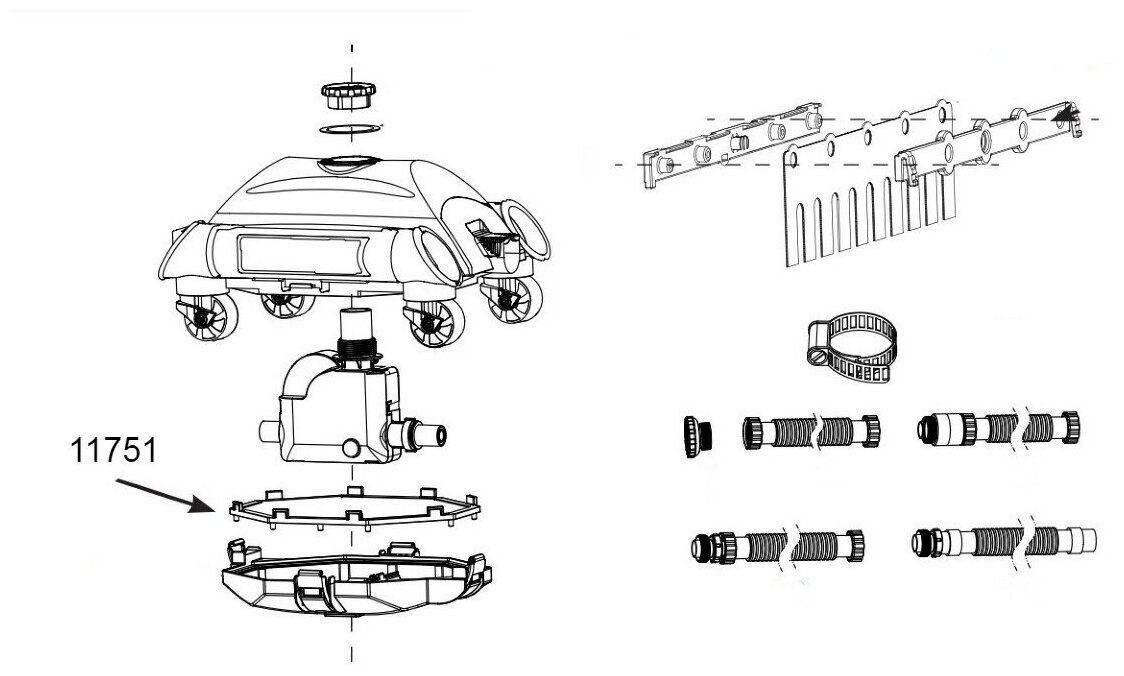 11751