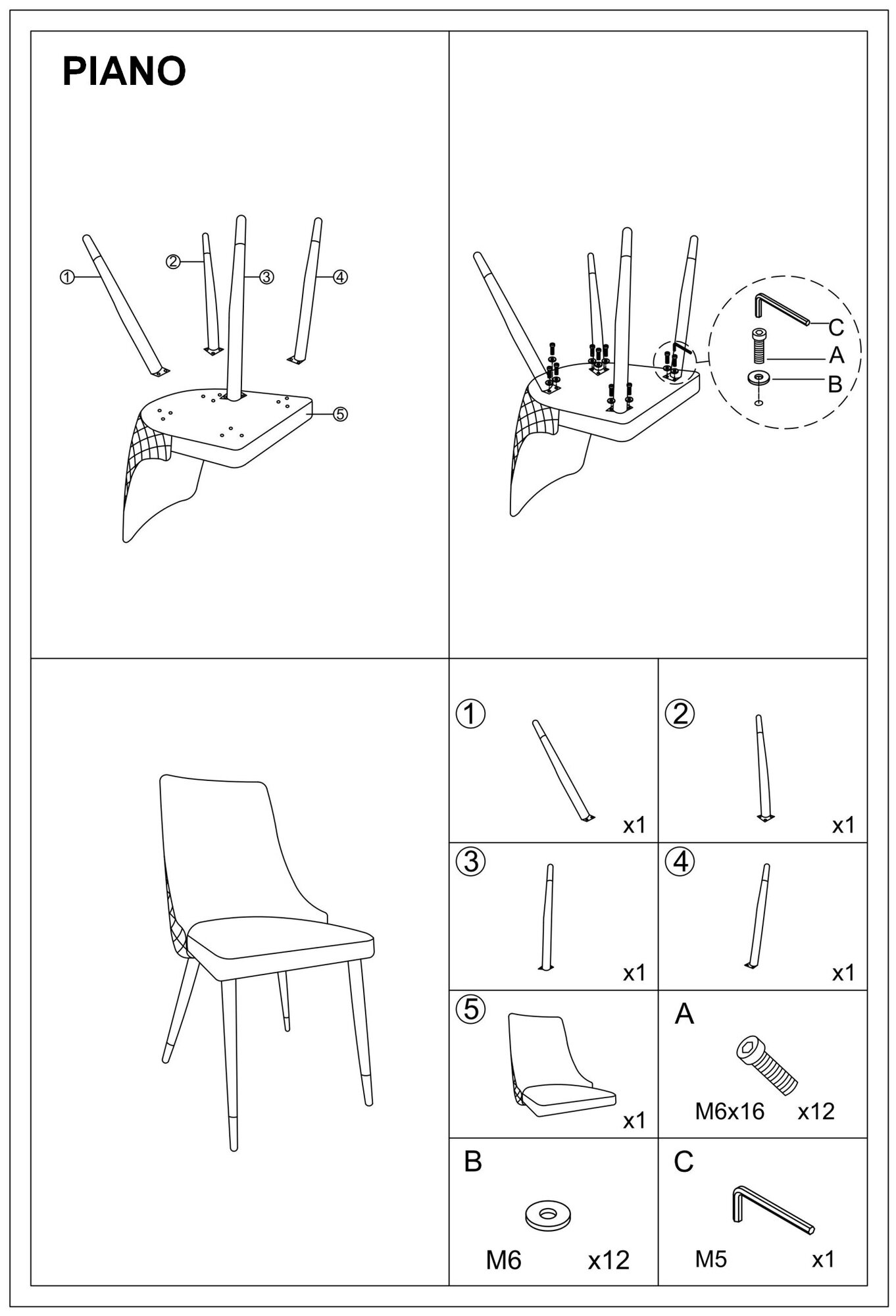 PIANO

①
②
③
④
⑤

C
A
B

①
x1
②
x1
③
x1
④
x1
⑤
x1
A
M6x16 x12
B
M6 x12
C
M5 x1