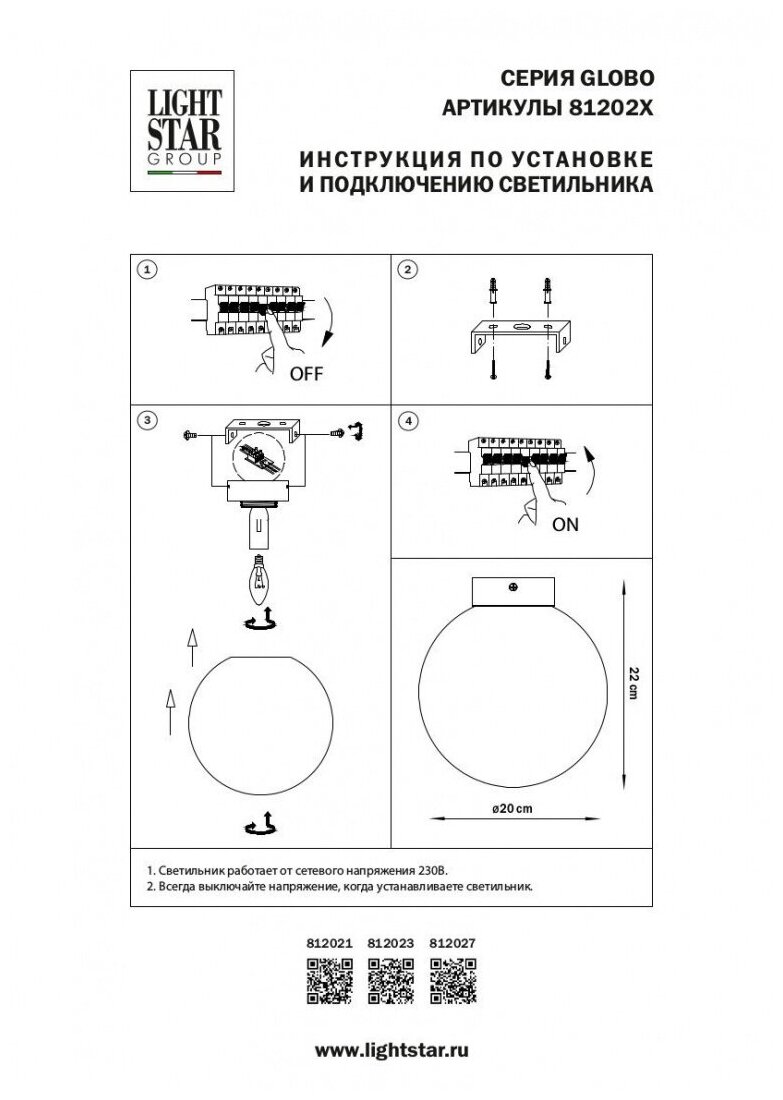 LIGHT STAR GROUP

СЕРИЯ GLOBO
АРТИКУЛЫ 81202X

ИНСТРУКЦИЯ ПО УСТАНОВКЕ
И ПОДКЛЮЧЕНИЮ СВЕТИЛЬНИКА

1

OFF

2

3

4

ON

22 cm

ø20 cm

1. Светильник работает от сетевого напряжения 230В.
2. Всегда выключайте напряжение, когда устанавливаете светильник.

812021 812023 812027

www.lightstar.ru