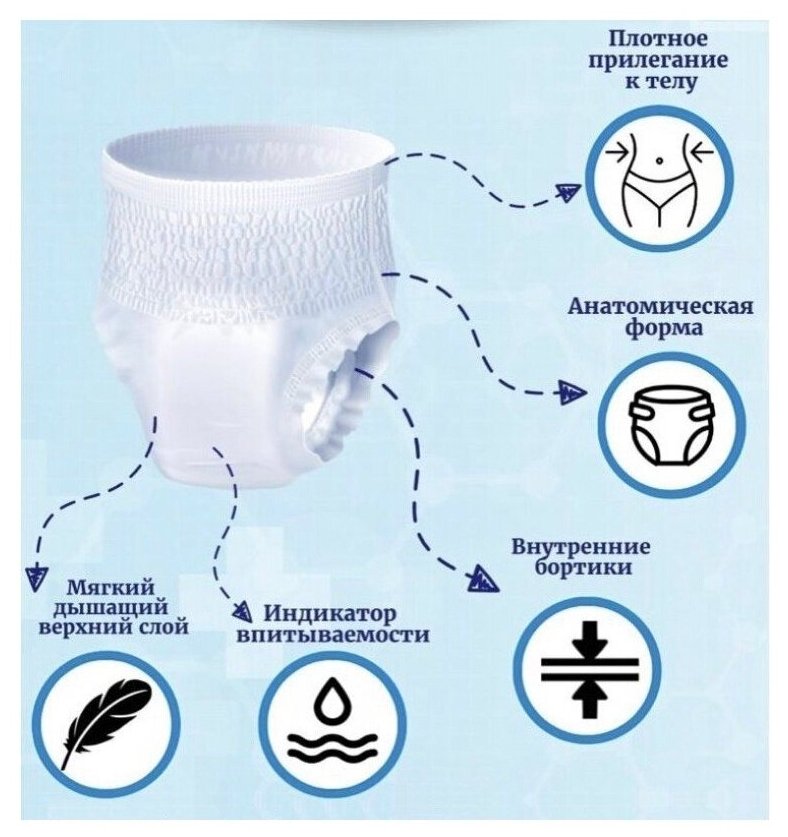 Плотное прилегание к телу

Анатомическая форма

Внутренние бортики

Мягкий дышащий верхний слой

Индикатор впитываемости