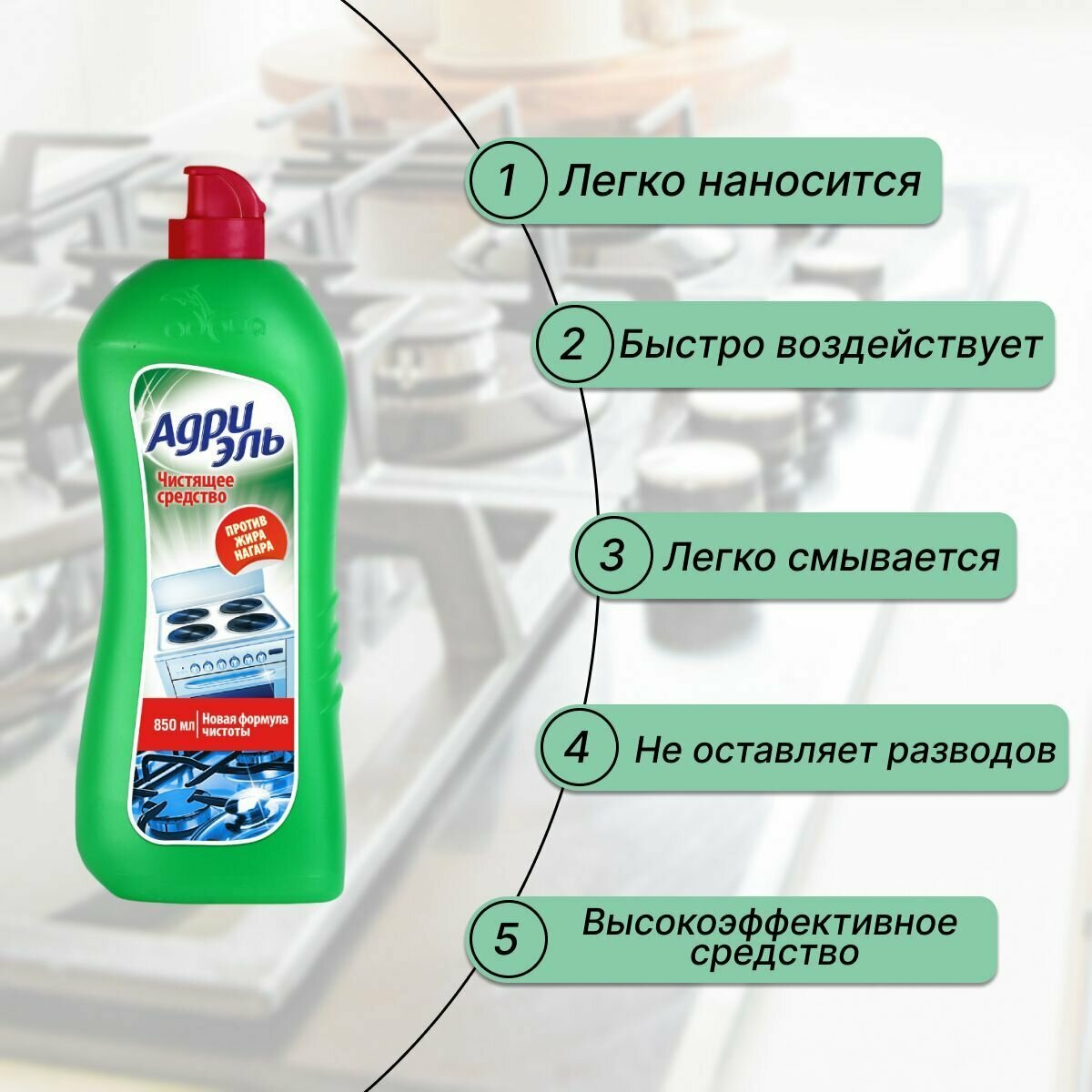 Адриэль
Чистящее средство
ПРОТИВ ЖИРА НАГАРА
850 мл Новая формула чистоты

1 Легко наносится

2 Быстро воздействует

3 Легко смывается

4 Не оставляет разводов

5 Высокоэффективное средство