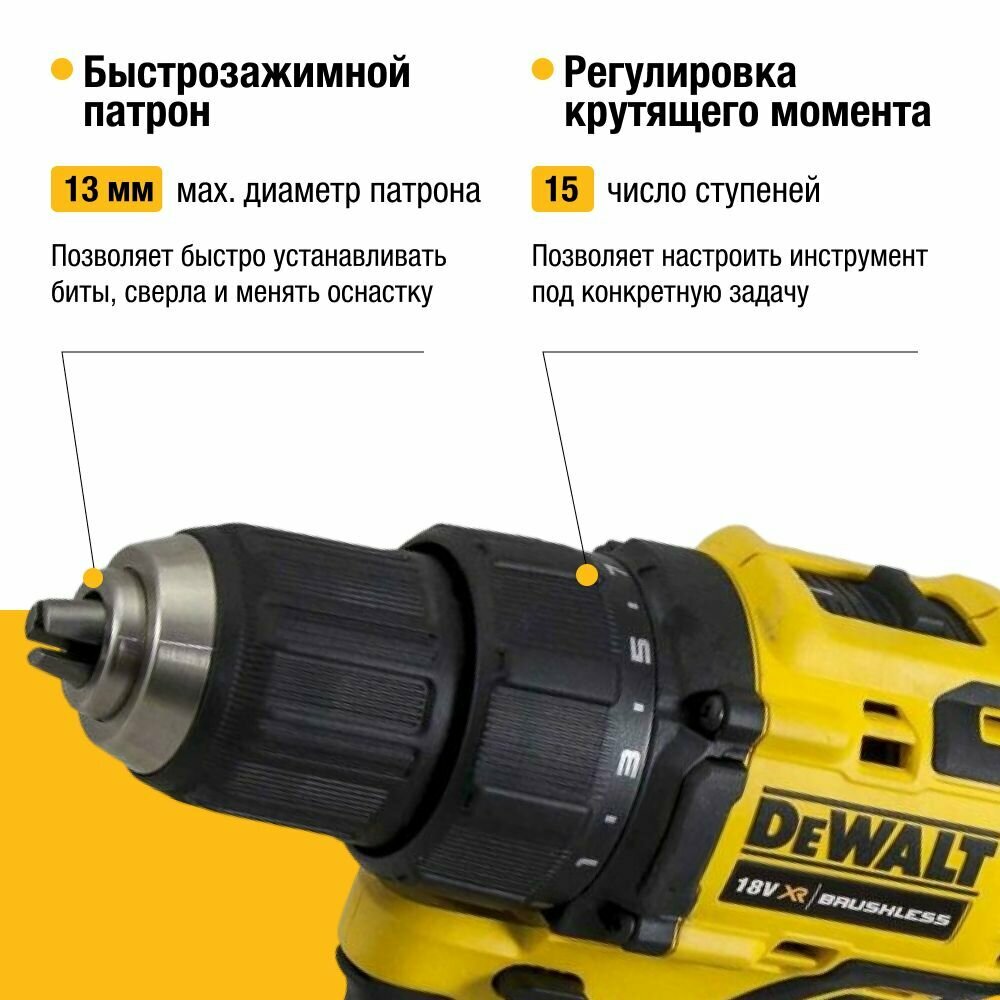 Быстрозажимной патрон

13 мм мах. диаметр патрона

Позволяет быстро устанавливать биты, сверла и менять оснастку

Регулировка крутящего момента

15 число ступеней

Позволяет настроить инструмент под конкретную задачу

7
5
3
1

DEWALT
18V XR BRUSHLESS