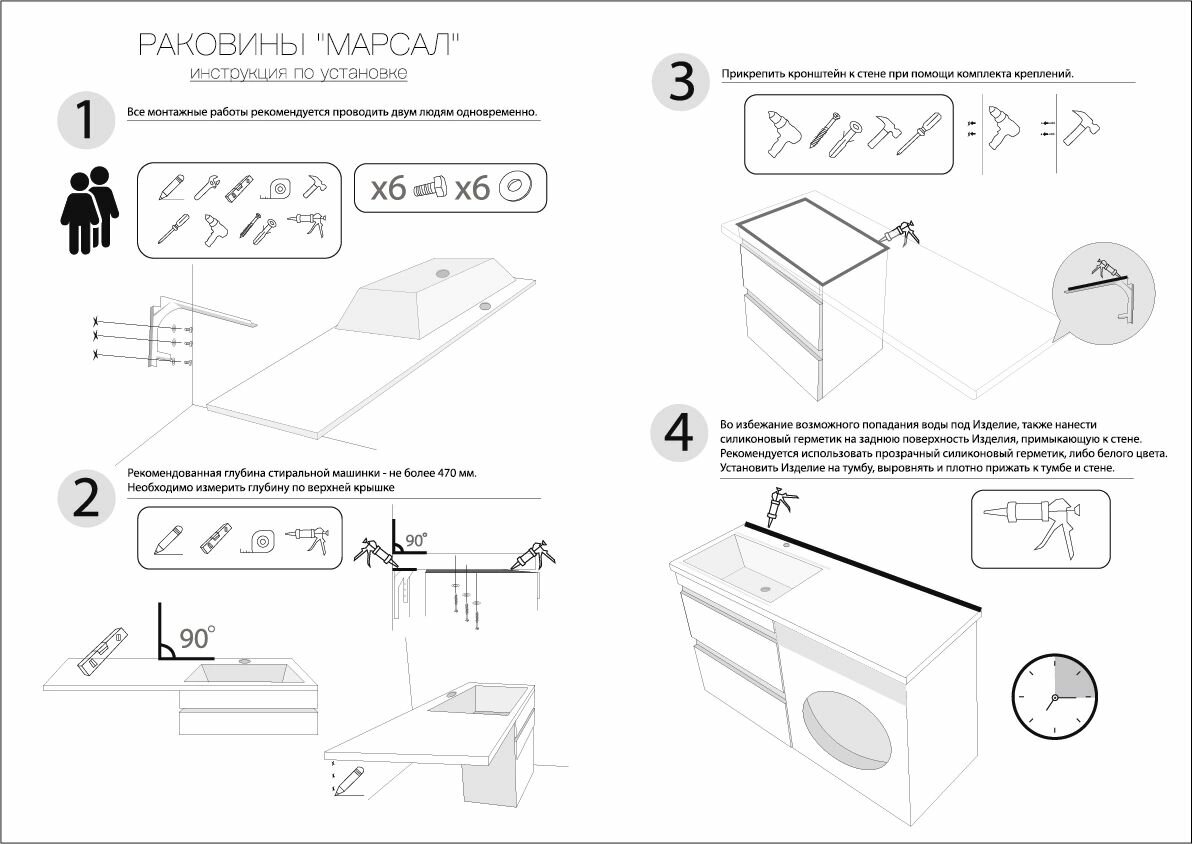 РАКОВИНЫ "МАРСАЛ"
инструкция по установке

1
Все монтажные работы рекомендуется проводить двум людям одновременно.

x6 x6

2
Рекомендованная глубина стиральной машинки - не более 470 мм.
Необходимо измерить глубину по верхней крышке

90°

90°

3
Прикрепить кронштейн к стене при помощи комплекта креплений.

4
Во избежание возможного попадания воды под Изделие, также нанести силиконовый герметик на заднюю поверхность Изделия, примыкающую к стене.
Рекомендуется использовать прозрачный силиконовый герметик, либо белого цвета.
Установить Изделие на тумбу, выровнять и плотно прижать к тумбе и стене.