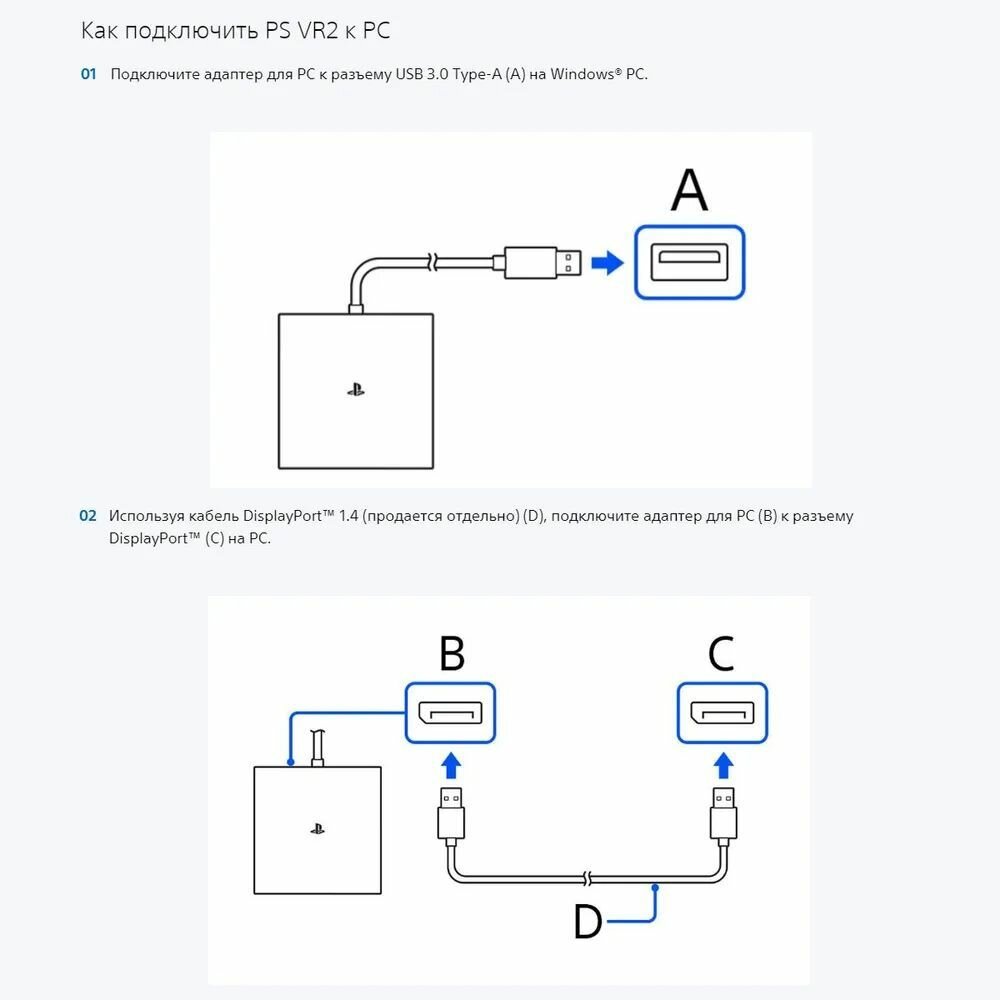 Как подключить PS VR2 к PC

01 Подключите адаптер для PC к разъему USB 3.0 Type-A (A) на Windows® PC.

A

02 Используя кабель DisplayPort™ 1.4 (продается отдельно) (D), подключите адаптер для PC (B) к разъему DisplayPort™ (C) на PC.

B

C

D