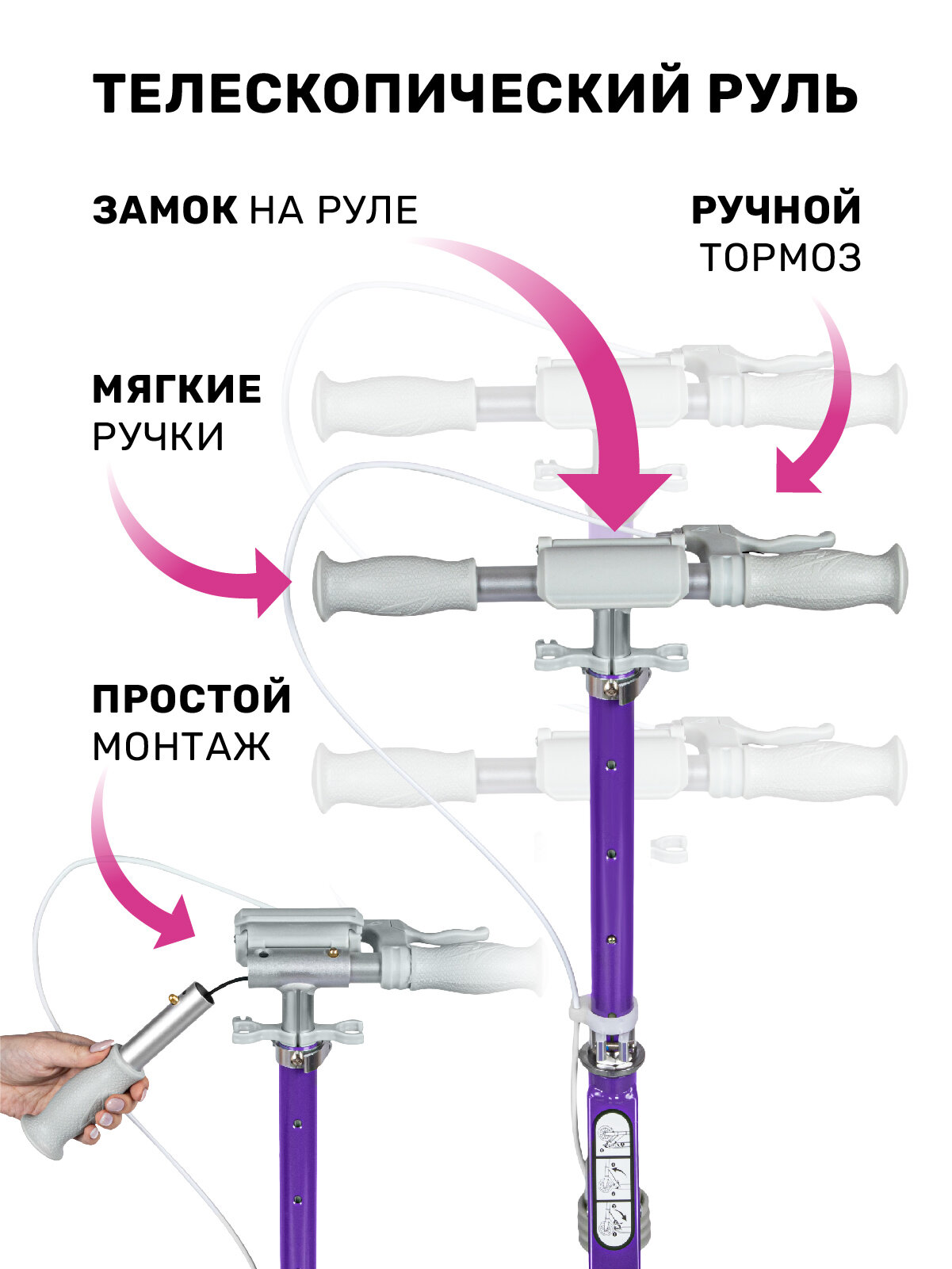 ТЕЛЕСКОПИЧЕСКИЙ РУЛЬ

ЗАМОК НА РУЛЕ

РУЧНОЙ ТОРМОЗ

МЯГКИЕ РУЧКИ

ПРОСТОЙ МОНТАЖ