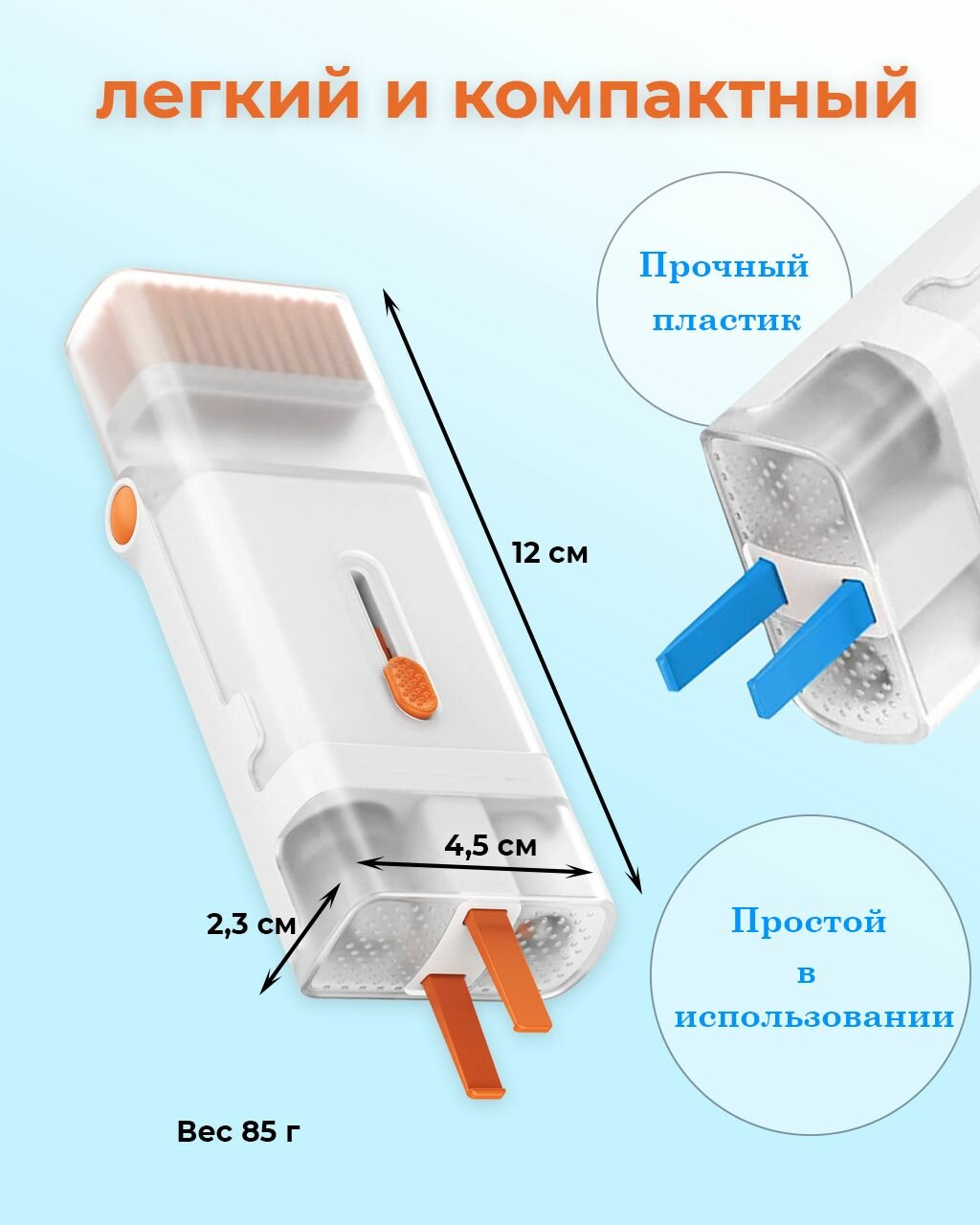 легкий и компактный

Прочный пластик

12 см

4,5 см

2,3 см

Простой в использовании

Вес 85 г