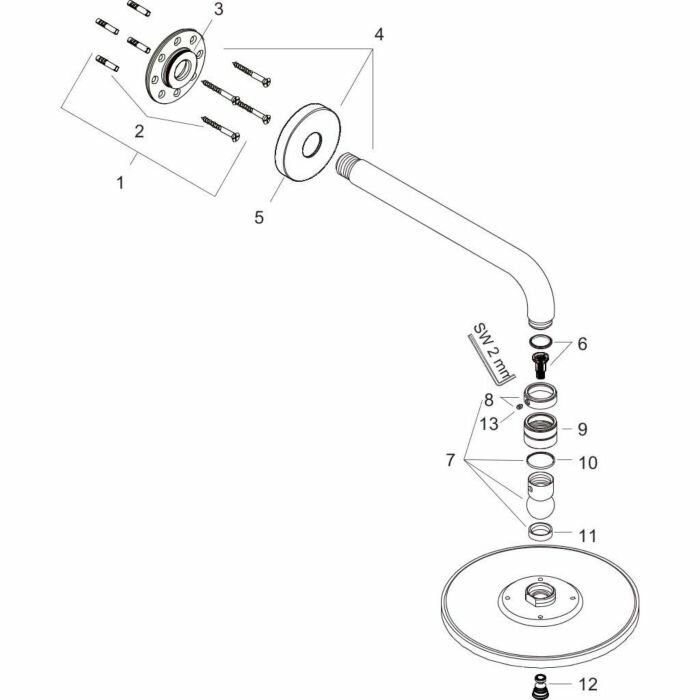 3
4
2
1
5
SW 2 mm
6
8
13
9
7
10
11
12