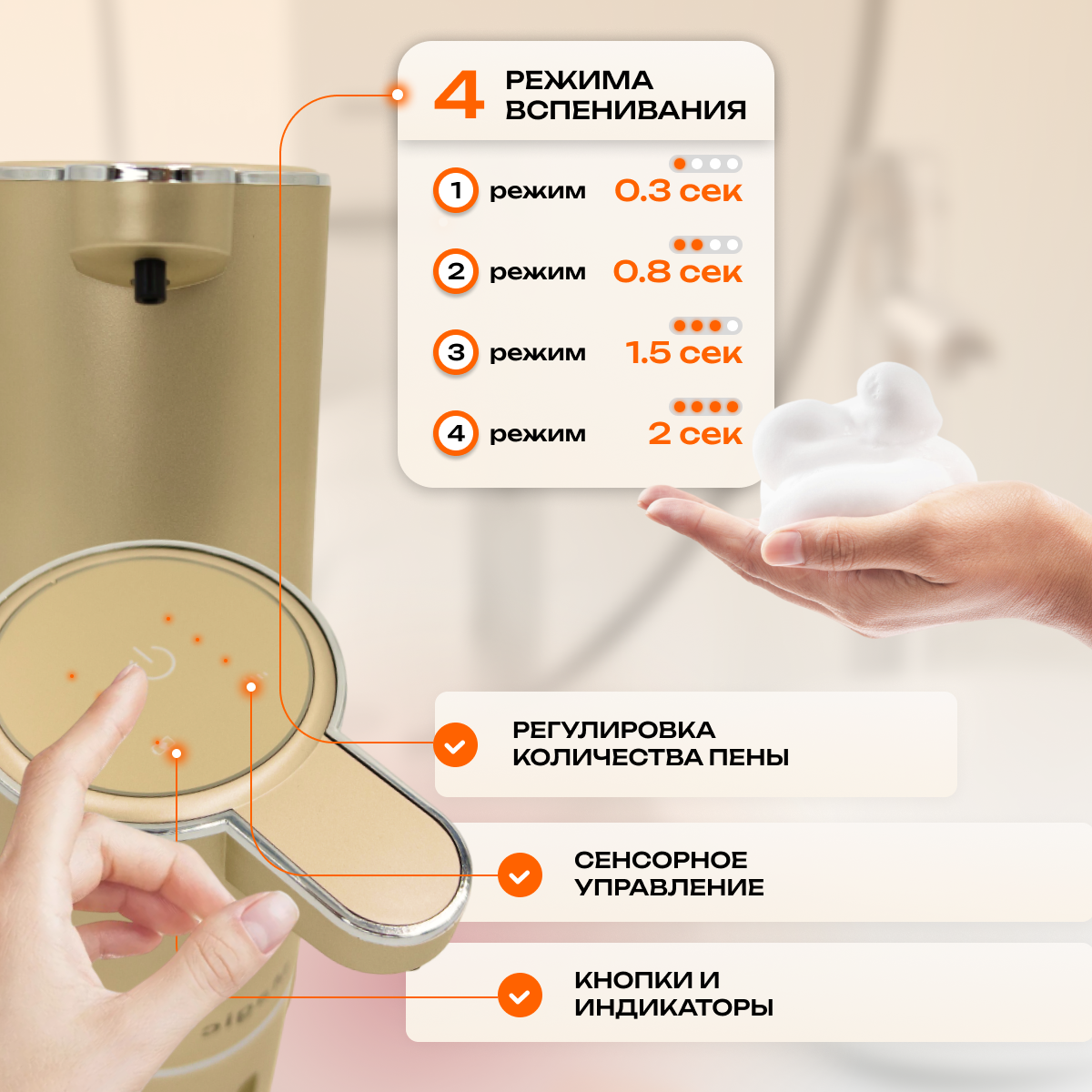 4 РЕЖИМА ВСПЕНИВАНИЯ

1 режим 0.3 сек

2 режим 0.8 сек

3 режим 1.5 сек

4 режим 2 сек

РЕГУЛИРОВКА КОЛИЧЕСТВА ПЕНЫ

СЕНСОРНОЕ УПРАВЛЕНИЕ

КНОПКИ И ИНДИКАТОРЫ