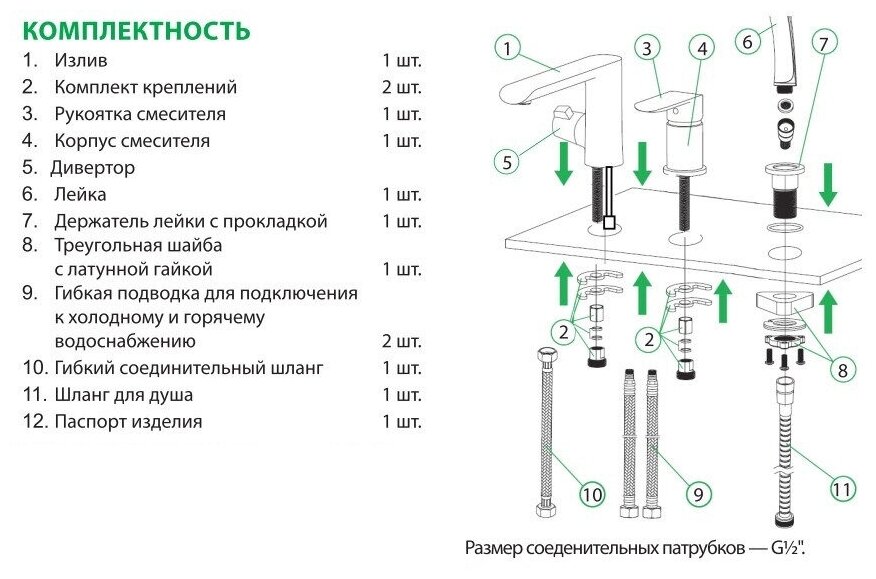 КОМПЛЕКТНОСТЬ

1. Излив 1 шт.
2. Комплект креплений 2 шт.
3. Рукоятка смесителя 1 шт.
4. Корпус смесителя 1 шт.
5. Дивертор
6. Лейка 1 шт.
7. Держатель лейки с прокладкой 1 шт.
8. Треугольная шайба с латунной гайкой 1 шт.
9. Гибкая подводка для подключения к холодному и горячему водоснабжению 2 шт.
10. Гибкий соединительный шланг 1 шт.
11. Шланг для душа 1 шт.
12. Паспорт изделия 1 шт.

1 3 4 6 7 5 2 2 8 10 9 11

Размер соеденительных патрубков — G½".