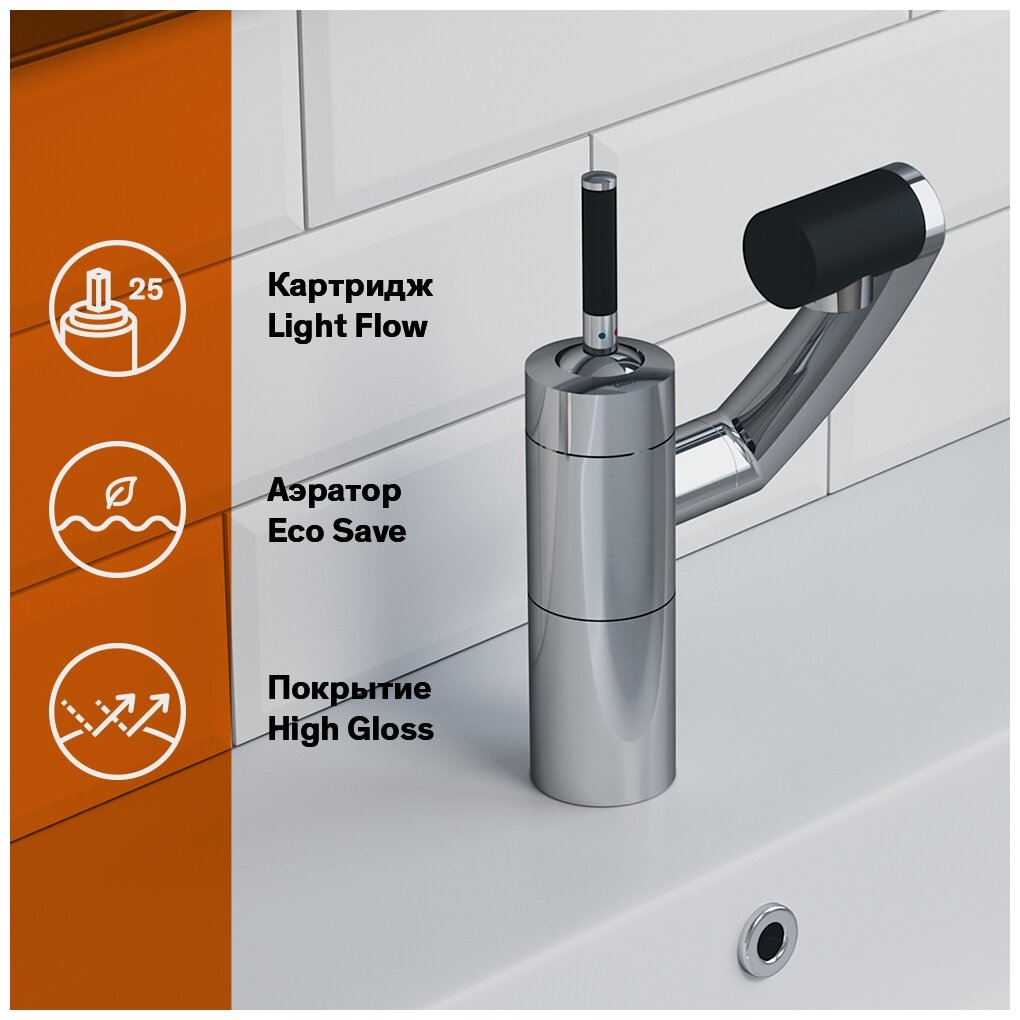 25

Картридж
Light Flow

Аэратор
Eco Save

Покрытие
High Gloss