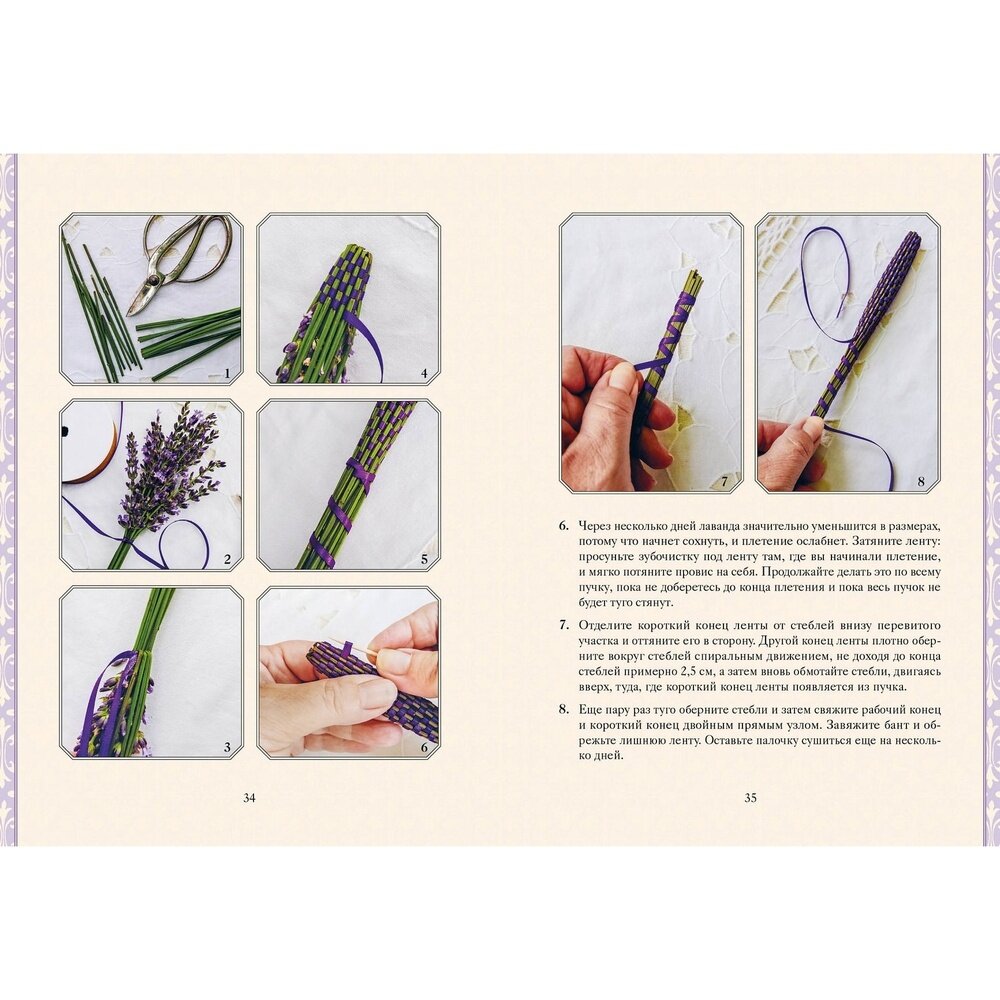 1

4

2

5

3

6

34

7

8

6. Через несколько дней лаванда значительно уменьшится в размерах, потому что начнет сохнуть, и плетение ослабнет. Затяните ленту: просуньте зубочистку под ленту там, где вы начинали плетение, и мягко потяните провис на себя. Продолжайте делать это по всему пучку, пока не доберетесь до конца плетения и пока весь пучок не будет туго стянут.

7. Отделите короткий конец ленты от стеблей внизу перевитого участка и оттяните его в сторону. Другой конец ленты плотно оберните вокруг стеблей спиральным движением, не доходя до конца стеблей примерно 2,5 см, а затем вновь обмотайте стебли, двигаясь вверх, туда, где короткий конец ленты появляется из пучка.

8. Еще пару раз туго оберните стебли и затем свяжите рабочий конец и короткий конец двойным прямым узлом. Завяжите бант и обрежьте лишнюю ленту. Оставьте палочку сушиться еще на несколько дней.

35