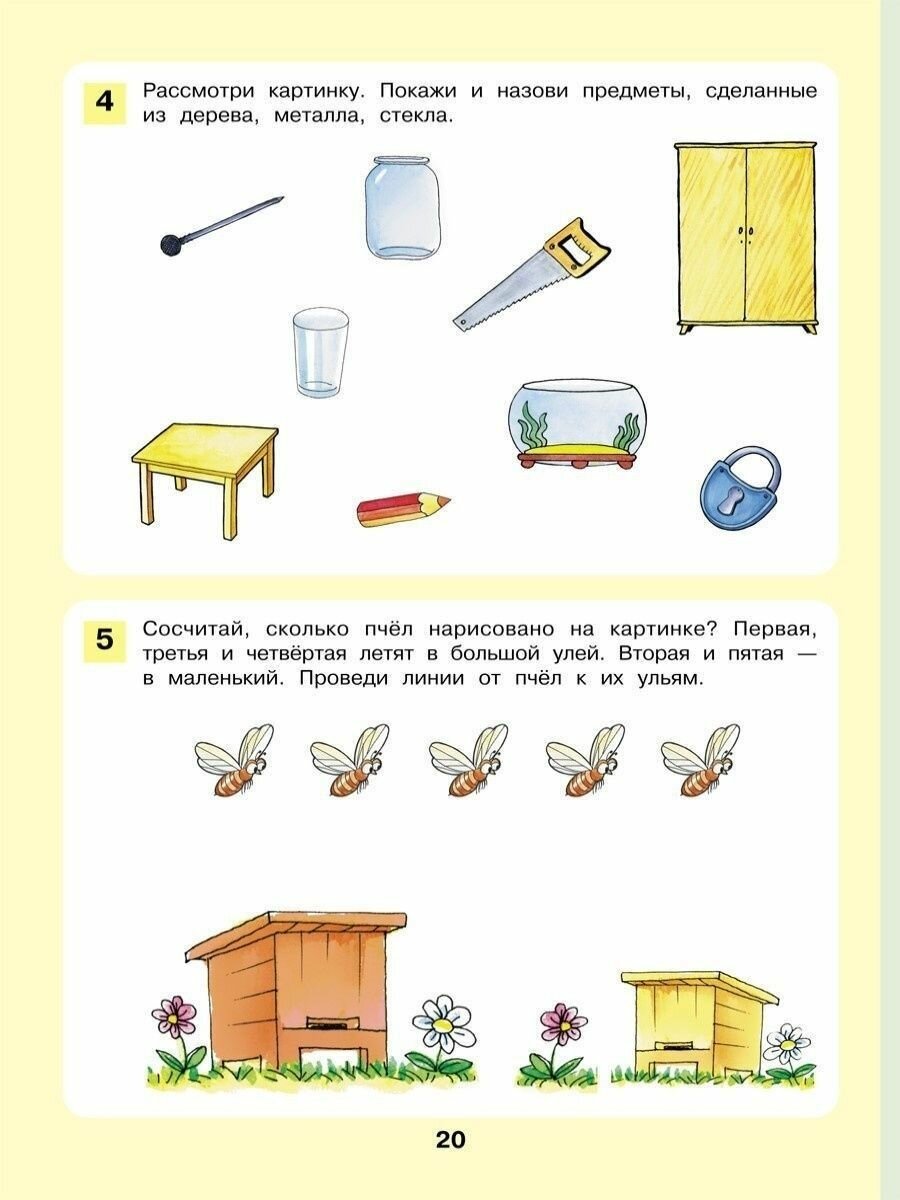 4 Рассмотри картинку. Покажи и назови предметы, сделанные из дерева, металла, стекла.

5 Сосчитай, сколько пчёл нарисовано на картинке? Первая, третья и четвёртая летят в большой улей. Вторая и пятая — в маленький. Проведи линии от пчёл к их ульям.

20