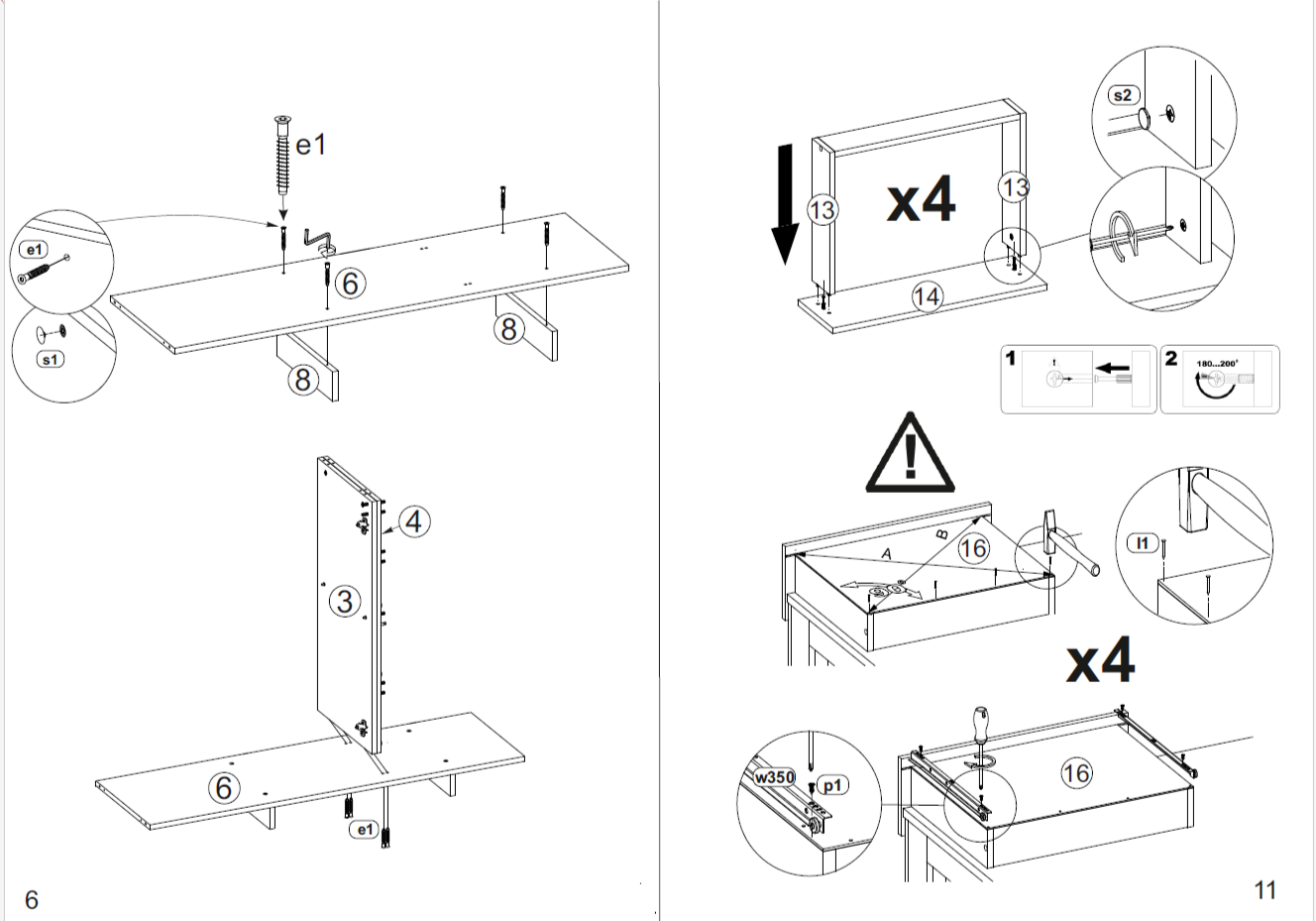 e1
e1
s1
6
8
8
4
3
6
e1
6

s2
13
x4
13
14
1
2
180...200°
A
B
16
l1
x4
w350
p1
16
11