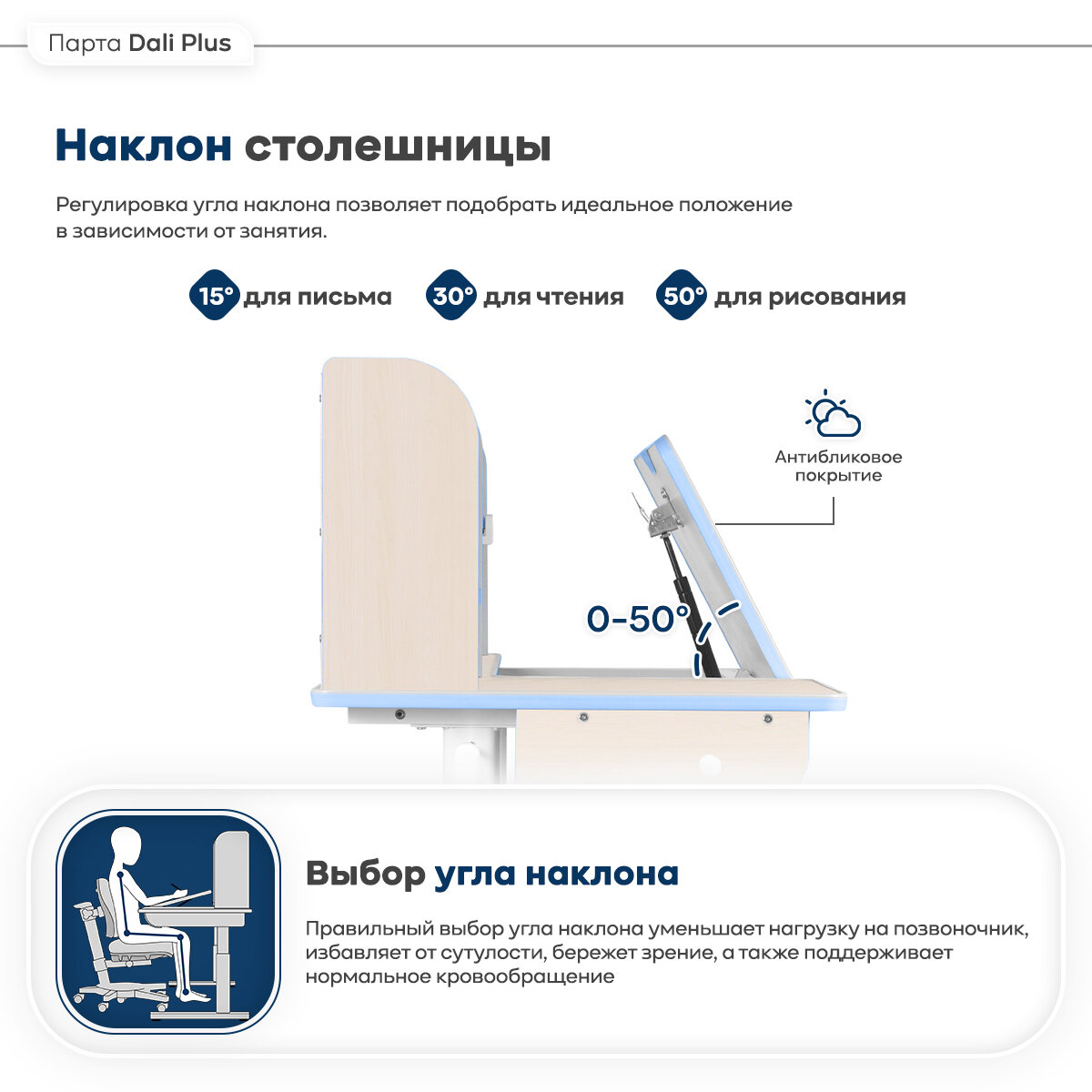 Парта Dali Plus

Наклон столешницы

Регулировка угла наклона позволяет подобрать идеальное положение в зависимости от занятия.

15° для письма 30° для чтения 50° для рисования

Антибликовое покрытие

0-50°

Выбор угла наклона

Правильный выбор угла наклона уменьшает нагрузку на позвоночник, избавляет от сутулости, бережет зрение, а также поддерживает нормальное кровообращение