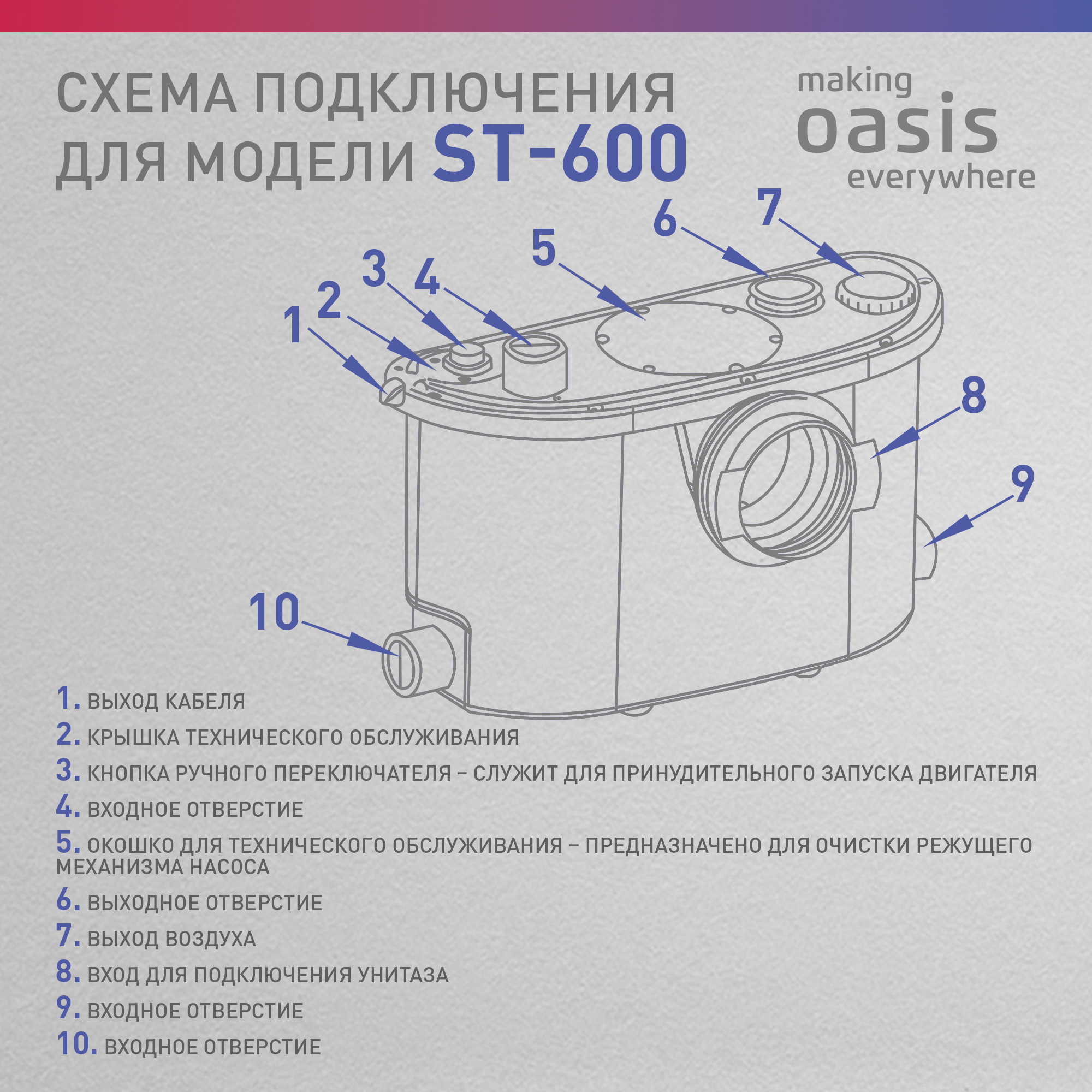 СХЕМА ПОДКЛЮЧЕНИЯ ДЛЯ МОДЕЛИ ST-600

making
oasis
everywhere

1
2
3
4
5
6
7
8
9
10

1. ВЫХОД КАБЕЛЯ
2. КРЫШКА ТЕХНИЧЕСКОГО ОБСЛУЖИВАНИЯ
3. КНОПКА РУЧНОГО ПЕРЕКЛЮЧАТЕЛЯ – СЛУЖИТ ДЛЯ ПРИНУДИТЕЛЬНОГО ЗАПУСКА ДВИГАТЕЛЯ
4. ВХОДНОЕ ОТВЕРСТИЕ
5. ОКОШКО ДЛЯ ТЕХНИЧЕСКОГО ОБСЛУЖИВАНИЯ – ПРЕДНАЗНАЧЕНО ДЛЯ ОЧИСТКИ РЕЖУЩЕГО МЕХАНИЗМА НАСОСА
6. ВЫХОДНОЕ ОТВЕРСТИЕ
7. ВЫХОД ВОЗДУХА
8. ВХОД ДЛЯ ПОДКЛЮЧЕНИЯ УНИТАЗА
9. ВХОДНОЕ ОТВЕРСТИЕ
10. ВХОДНОЕ ОТВЕРСТИЕ