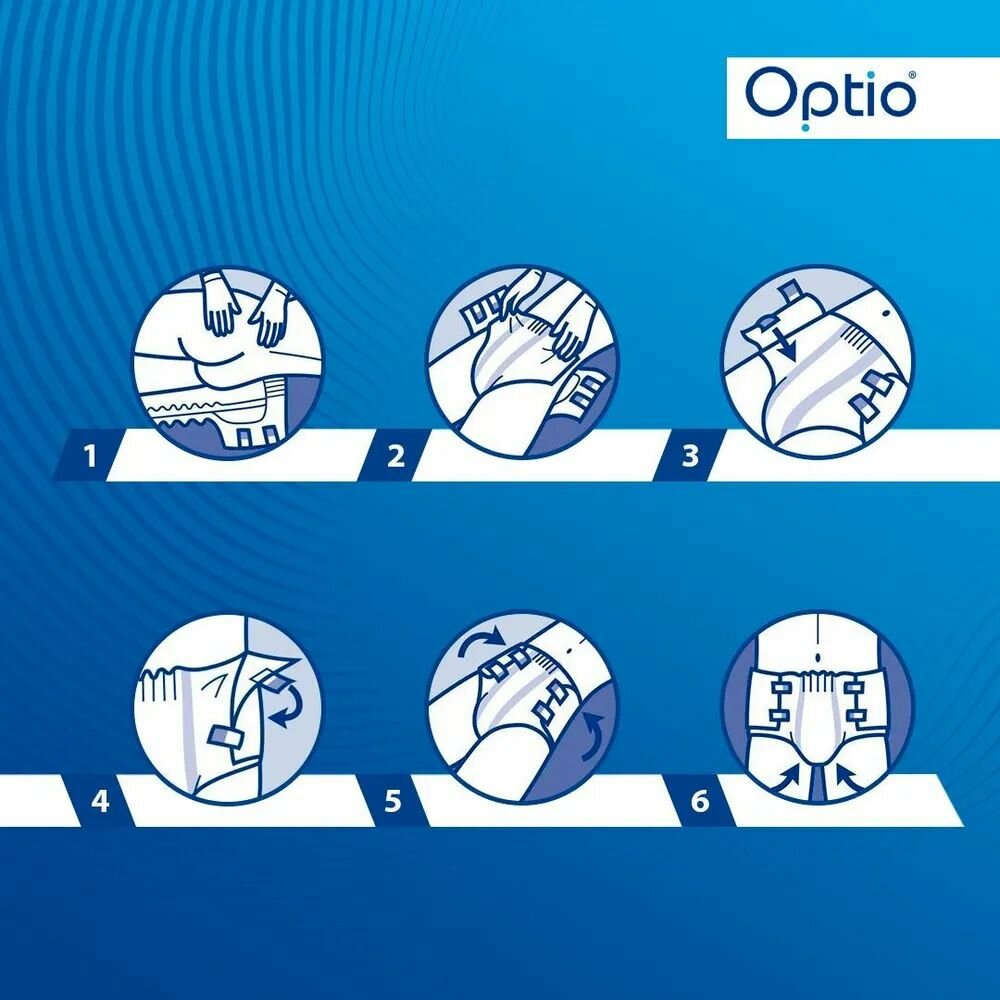 Optio®

1

2

3

4

5

6