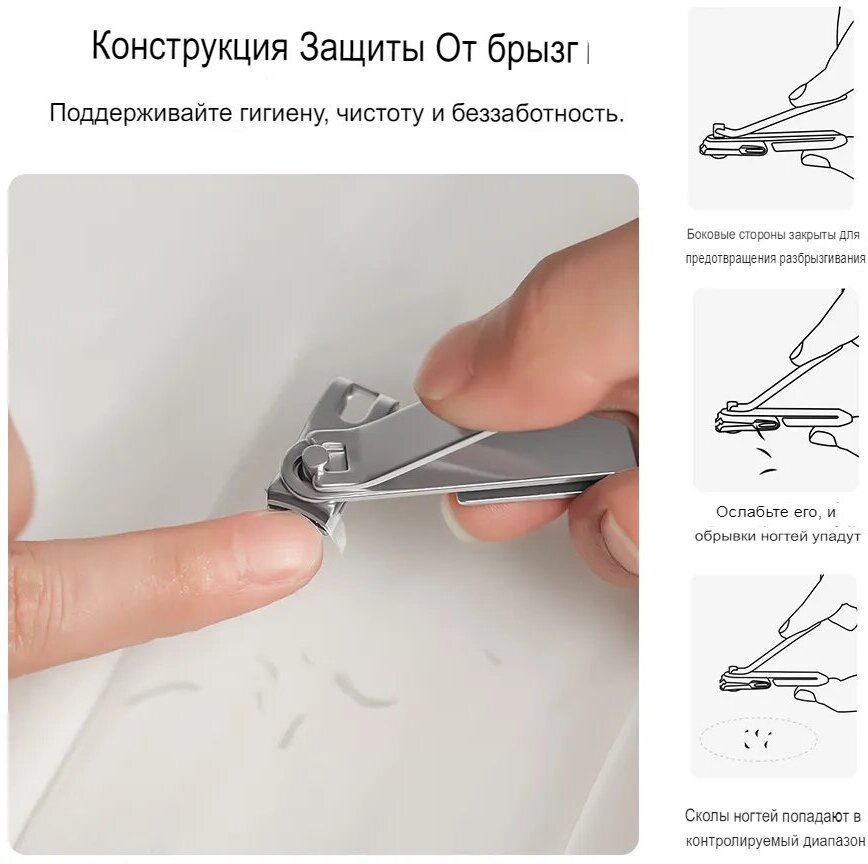 Конструкция Защиты От брызг

Поддерживайте гигиену, чистоту и беззаботность.

Боковые стороны закрыты для предотвращения разбрызгивания

Ослабьте его, и обрывки ногтей упадут

Сколы ногтей попадают в контролируемый диапазон