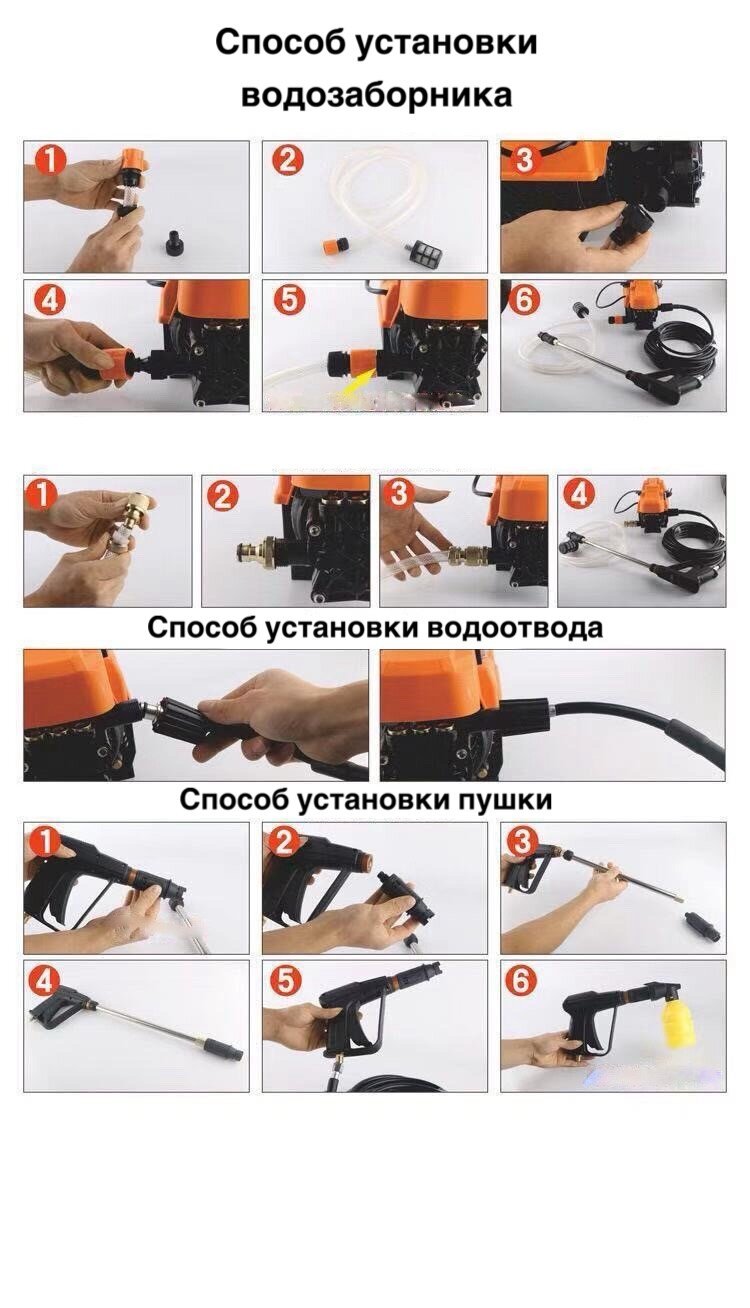 Способ установки водозаборника

1
2
3
4
5
6

1
2
3
4

Способ установки водоотвода

Способ установки пушки

1
2
3
4
5
6