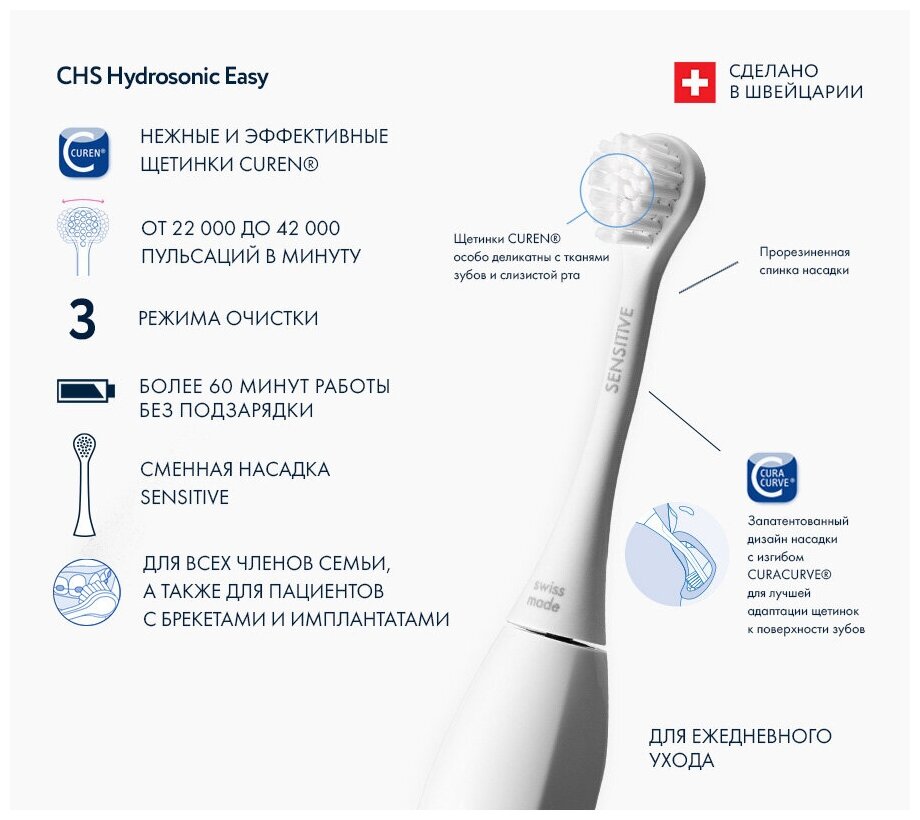 CHS Hydrosonic Easy

СДЕЛАНО В ШВЕЙЦАРИИ

CUREN®

НЕЖНЫЕ И ЭФФЕКТИВНЫЕ ЩЕТИНКИ CUREN®

ОТ 22 000 ДО 42 000 ПУЛЬСАЦИЙ В МИНУТУ

3 РЕЖИМА ОЧИСТКИ

БОЛЕЕ 60 МИНУТ РАБОТЫ БЕЗ ПОДЗАРЯДКИ

СМЕННАЯ НАСАДКА SENSITIVE

ДЛЯ ВСЕХ ЧЛЕНОВ СЕМЬИ, А ТАКЖЕ ДЛЯ ПАЦИЕНТОВ С БРЕКЕТАМИ И ИМПЛАНТАТАМИ

Щетинки CUREN® особо деликатны с тканями зубов и слизистой рта

Прорезиненная спинка насадки

SENSITIVE

swiss made

CURA CURVE®

Запатентованный дизайн насадки с изгибом CURACURVE® для лучшей адаптации щетинок к поверхности зубов

ДЛЯ ЕЖЕДНЕВНОГО УХОДА