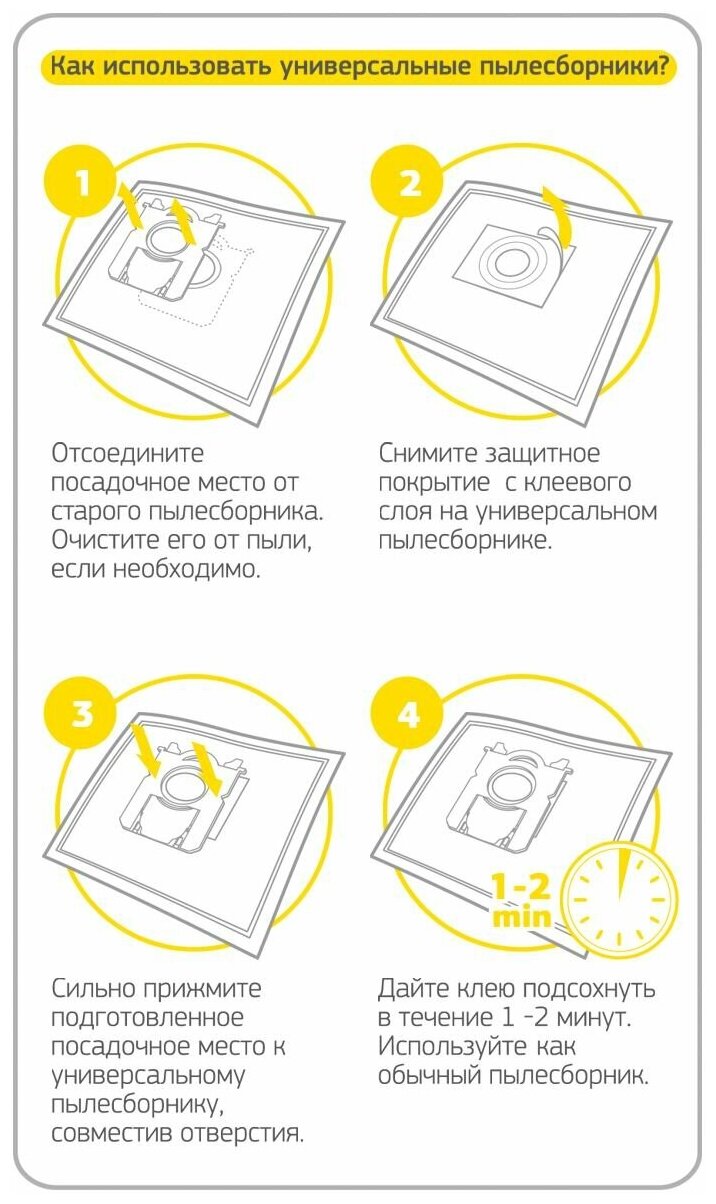 Как использовать универсальные пылесборники?

1

Отсоедините посадочное место от старого пылесборника. Очистите его от пыли, если необходимо.

2

Снимите защитное покрытие  с клеевого слоя на универсальном пылесборнике.

3

Сильно прижмите подготовленное посадочное место к универсальному пылесборнику, совместив отверстия.

4

1-2 min

Дайте клею подсохнуть в течение 1 -2 минут. Используйте как обычный пылесборник.