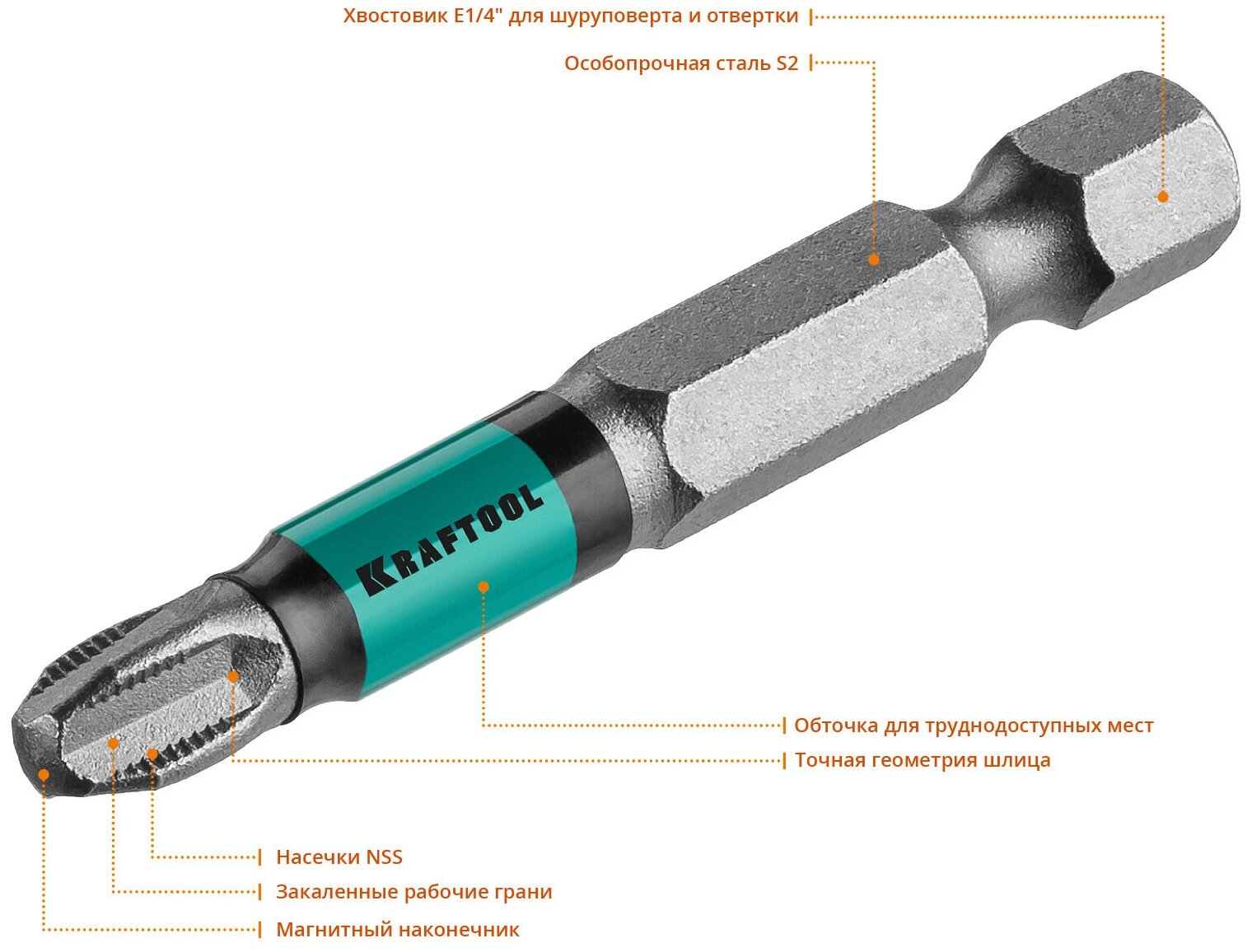 Хвостовик E1/4" для шуруповерта и отвертки

Особопрочная сталь S2

KRAFTOOL

Обточка для труднодоступных мест

Точная геометрия шлица

Насечки NSS

Закаленные рабочие грани

Магнитный наконечник