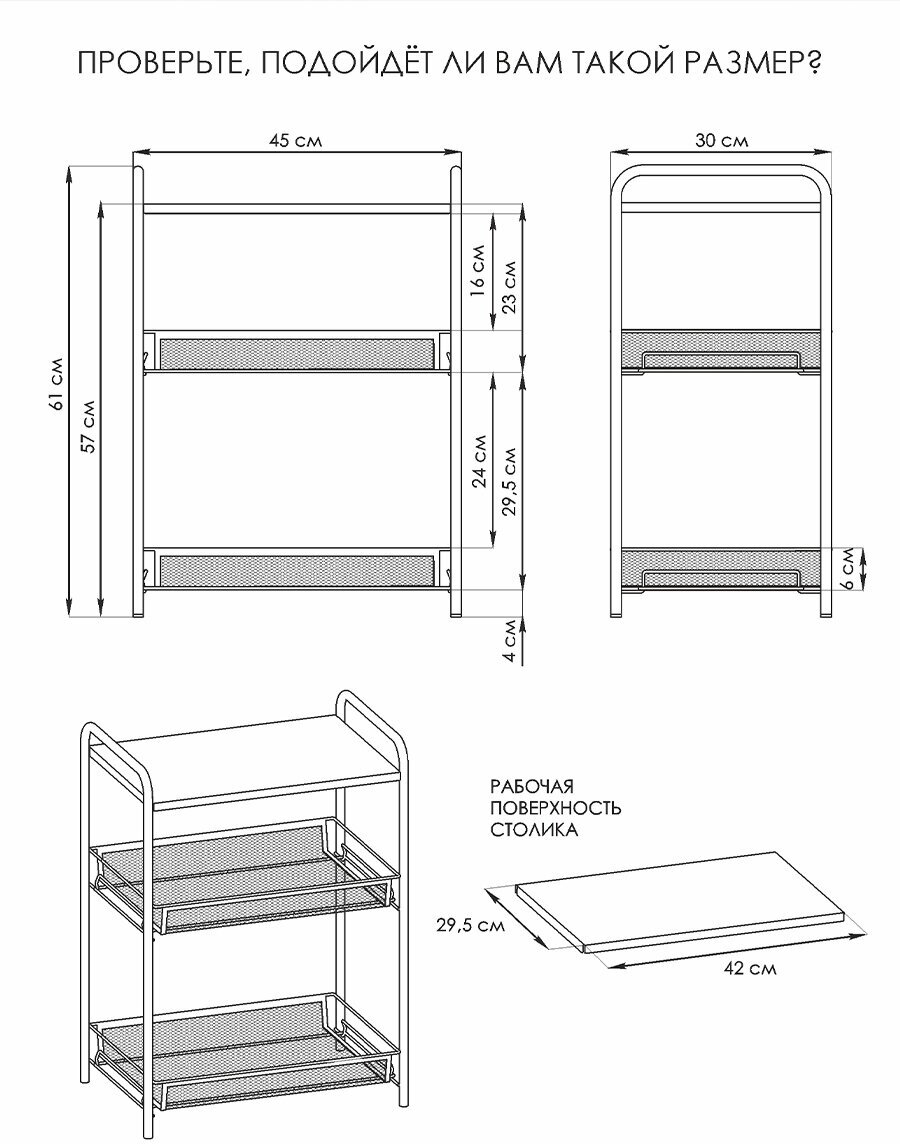 ПРОВЕРЬТЕ, ПОДОЙДЁТ ЛИ ВАМ ТАКОЙ РАЗМЕР?

45 см

30 см

61 см

57 см

16 см

23 см

24 см

29,5 см

6 см

4 см

РАБОЧАЯ
ПОВЕРХНОСТЬ
СТОЛИКА

29,5 см

42 см