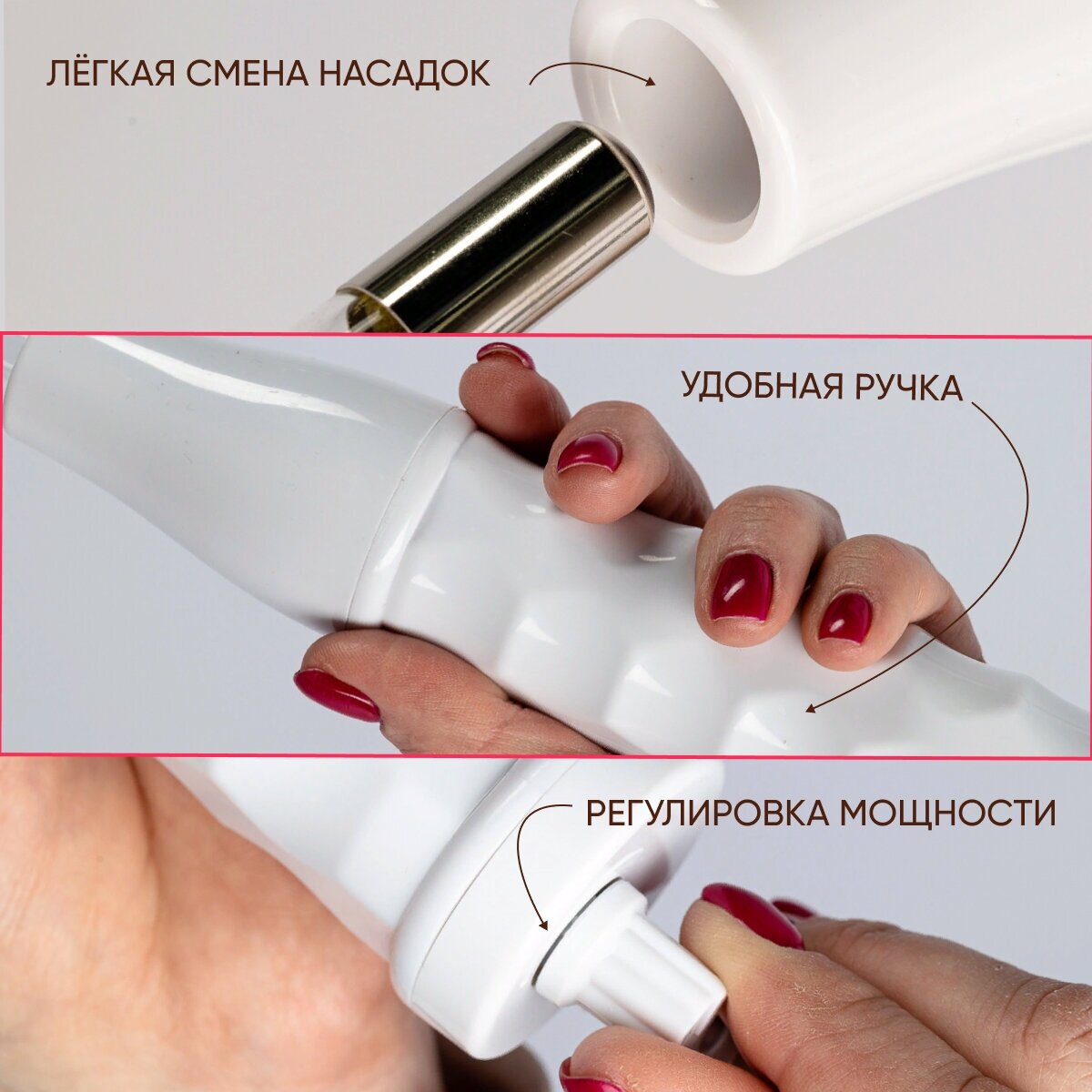 ЛЁГКАЯ СМЕНА НАСАДОК

УДОБНАЯ РУЧКА

РЕГУЛИРОВКА МОЩНОСТИ