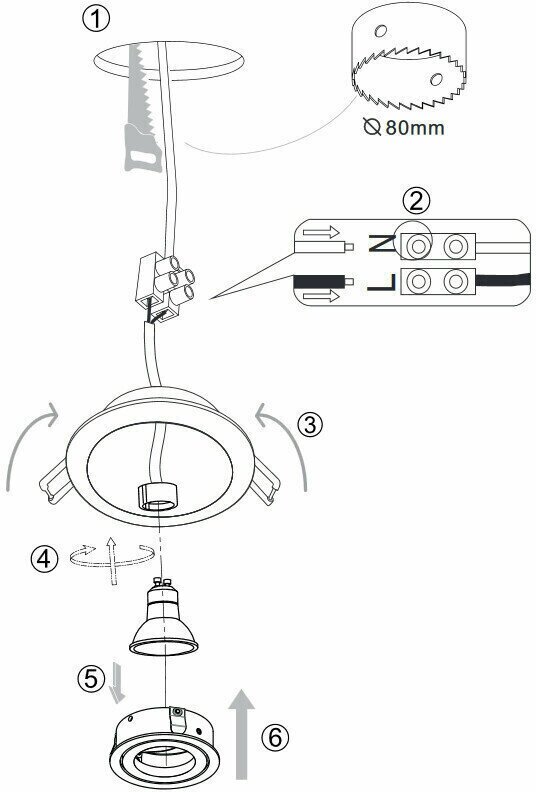 ①

⌀80mm

②

N

L

③

④

⑤

⑥