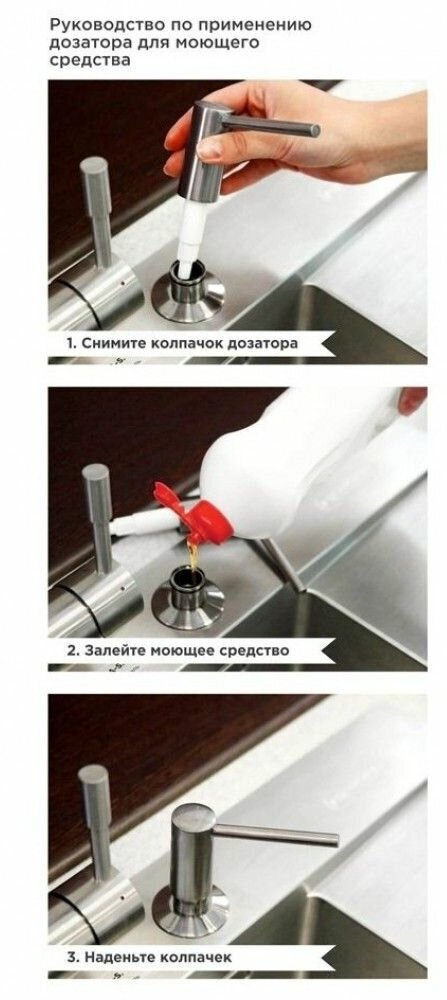 Руководство по применению дозатора для моющего средства

1. Снимите колпачок дозатора

2. Залейте моющее средство

3. Наденьте колпачек