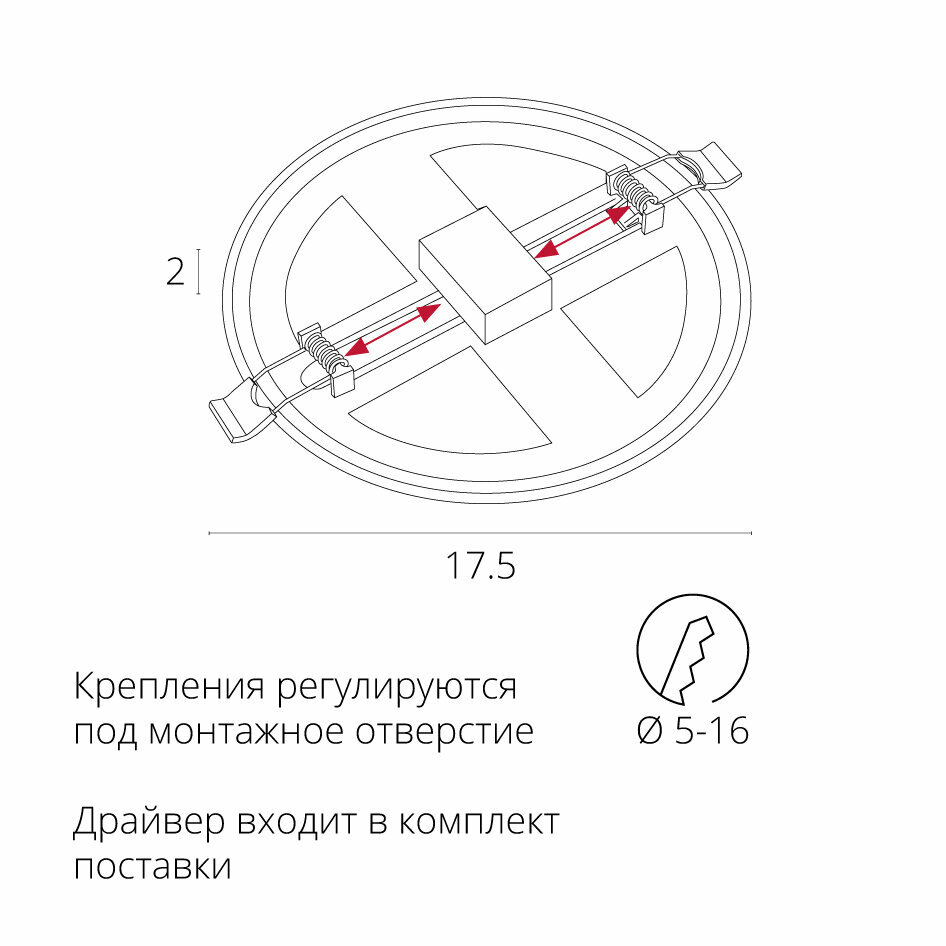 2

17.5

Крепления регулируются под монтажное отверстие

Ø 5-16

Драйвер входит в комплект поставки